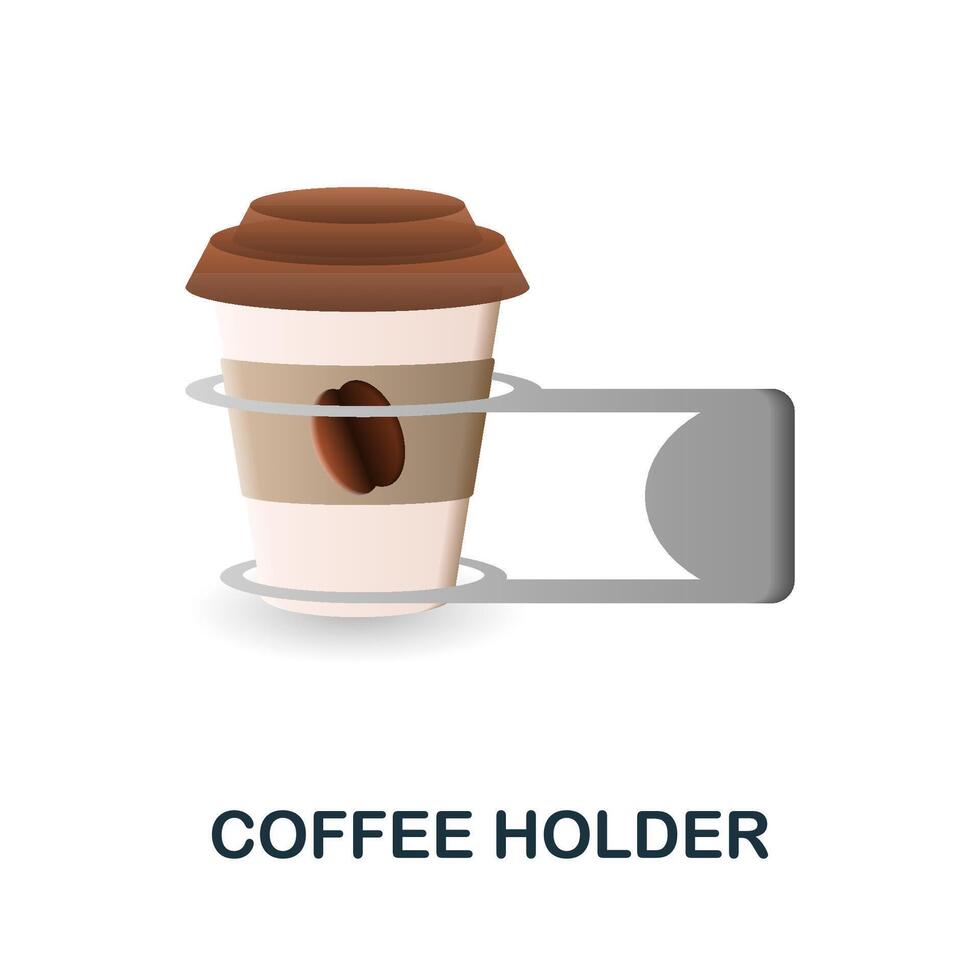 COFFEE HOLDER