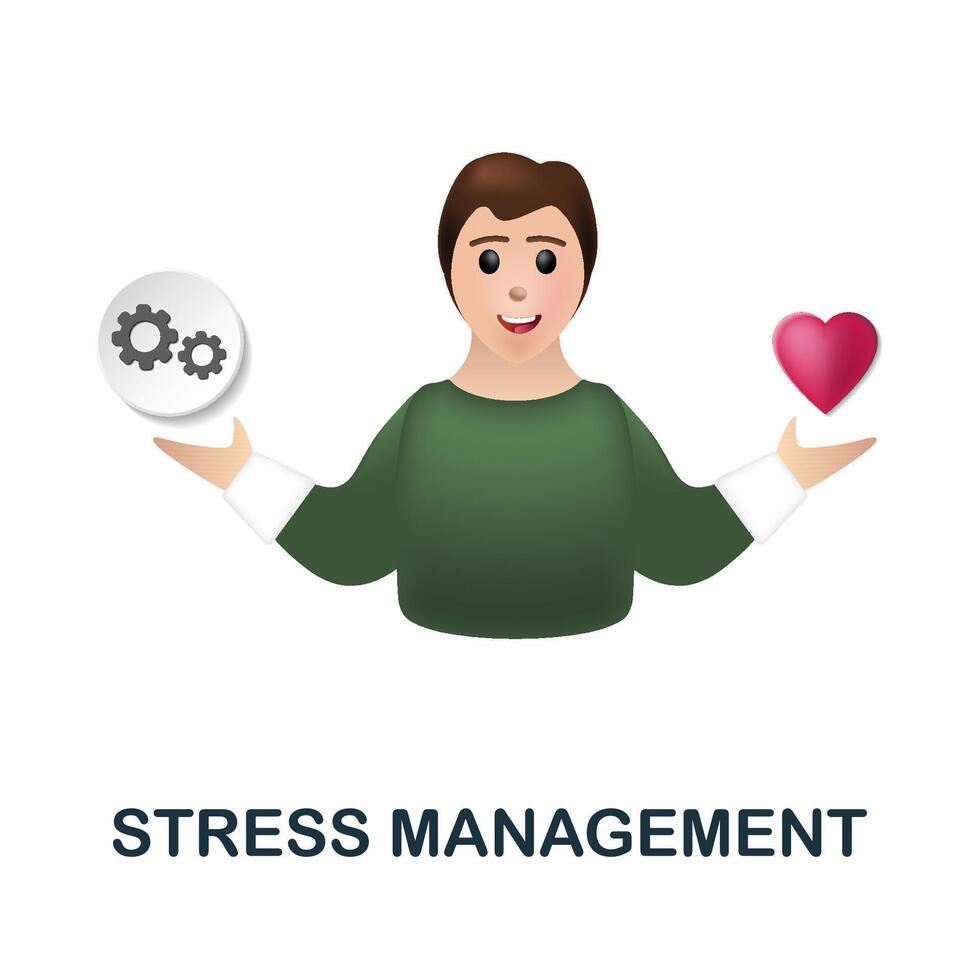 STRESS MANAGEMENT