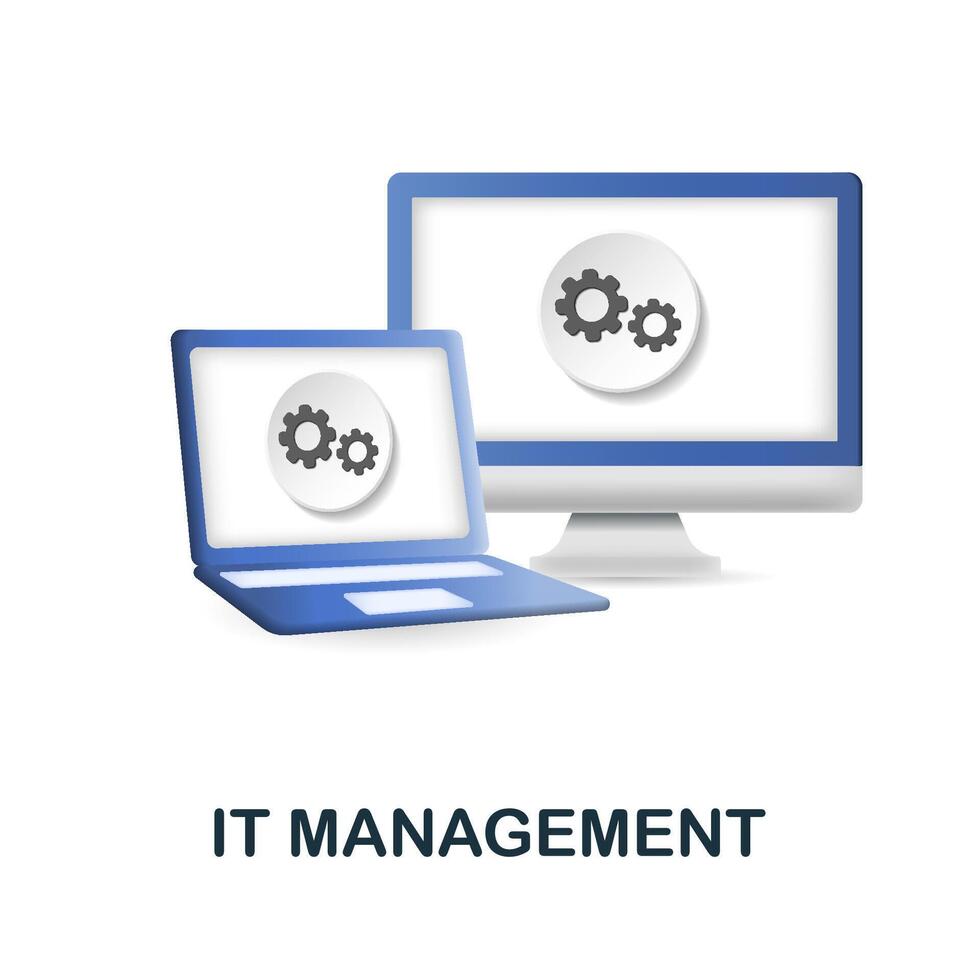 IT MANAGEMENT