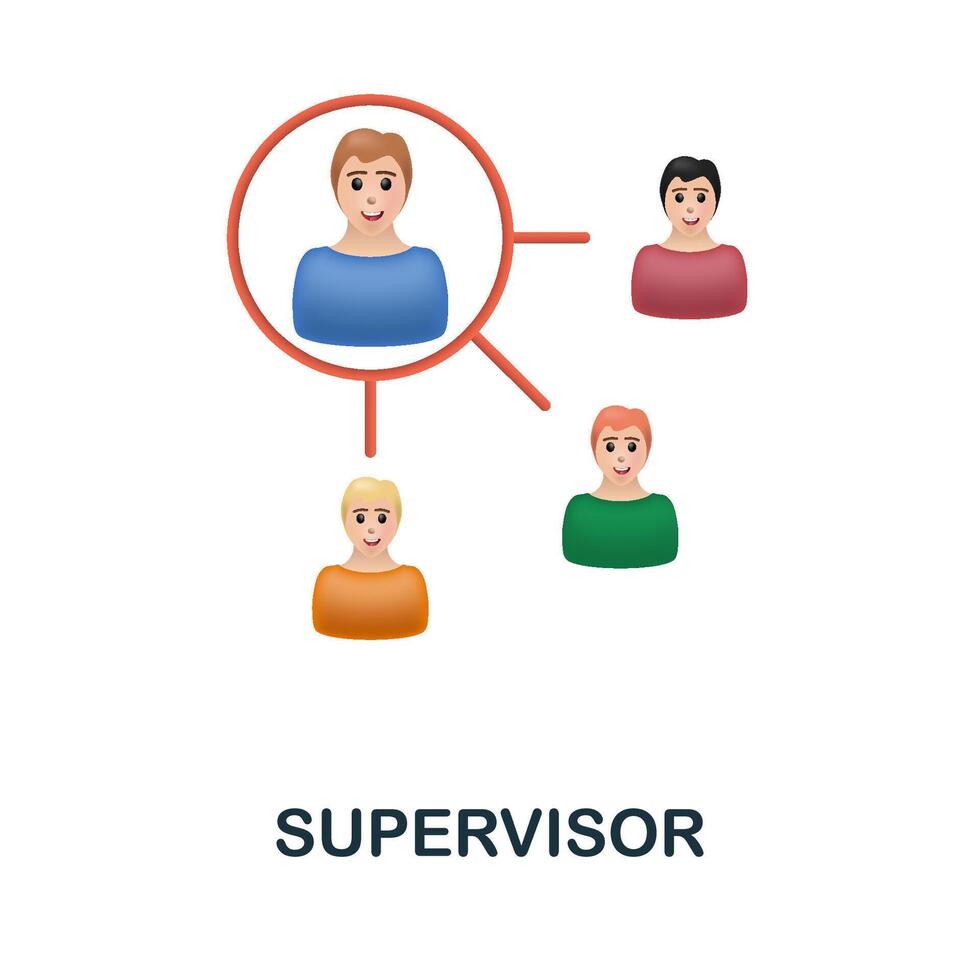 SUPERVISOR