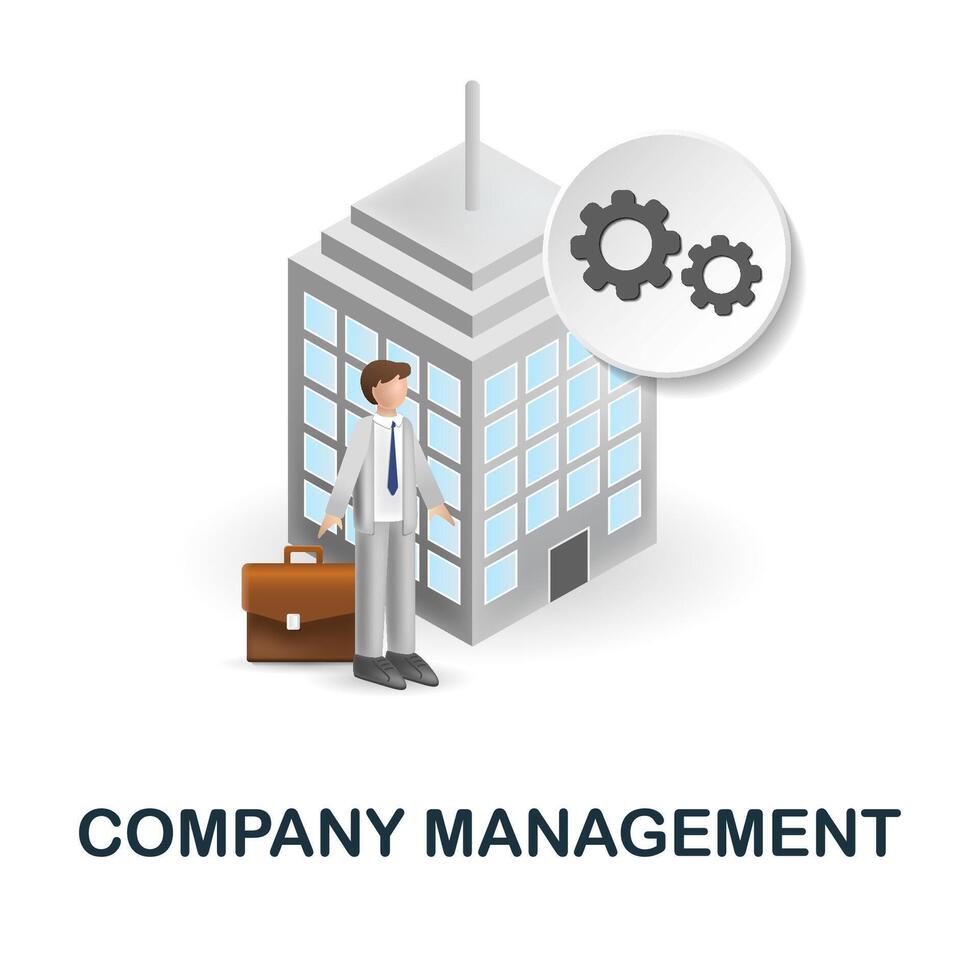 COMPANY MANAGEMENT