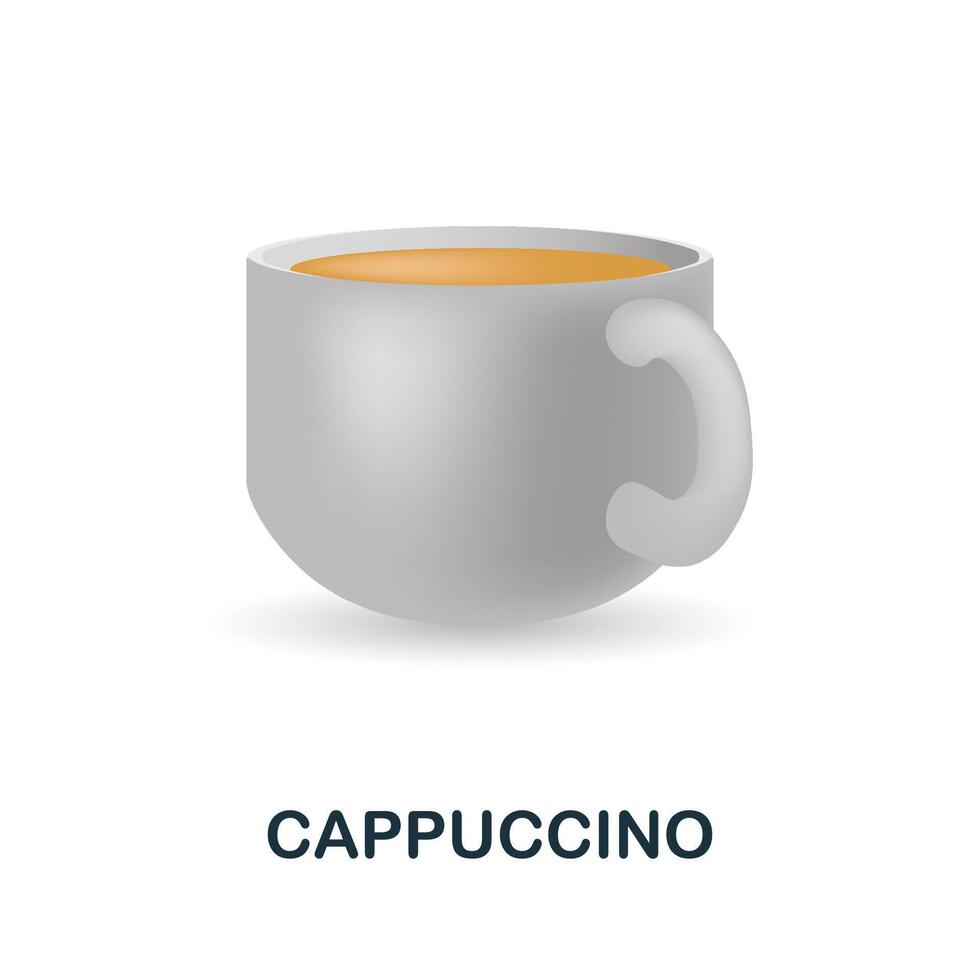 CAPPUCCINO