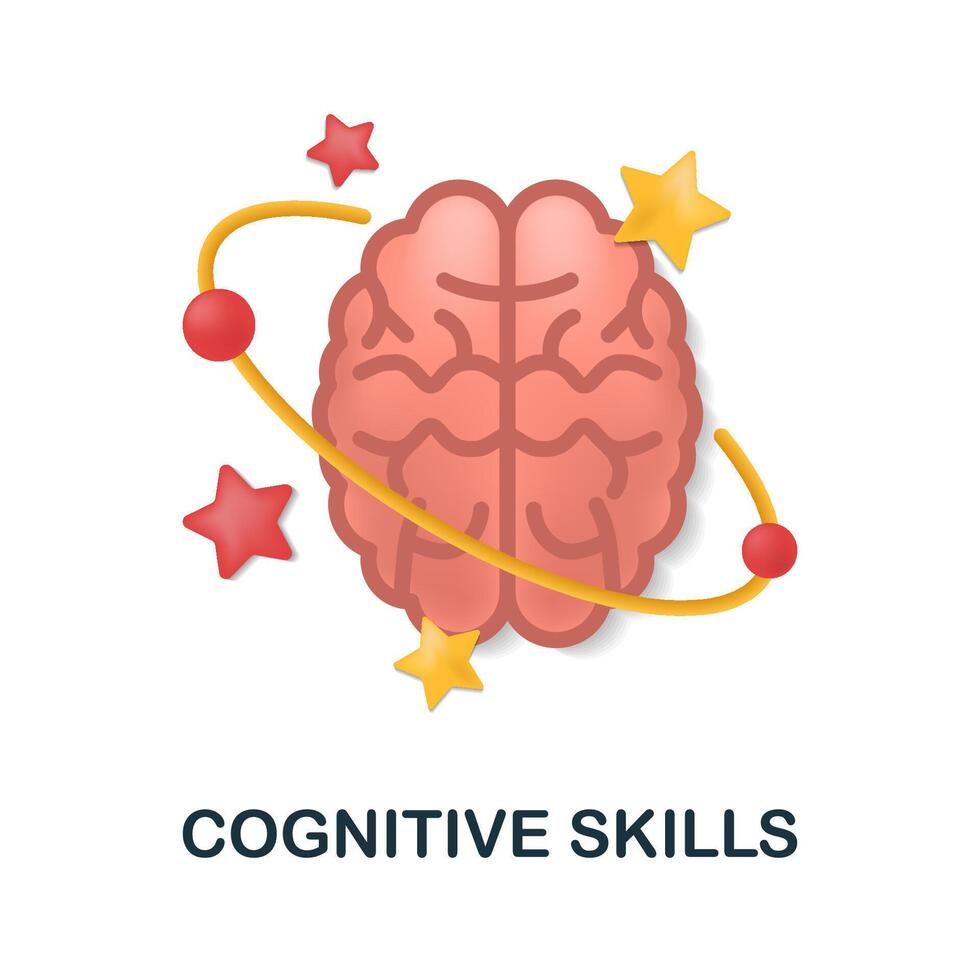 COGNITIVE SKILLS