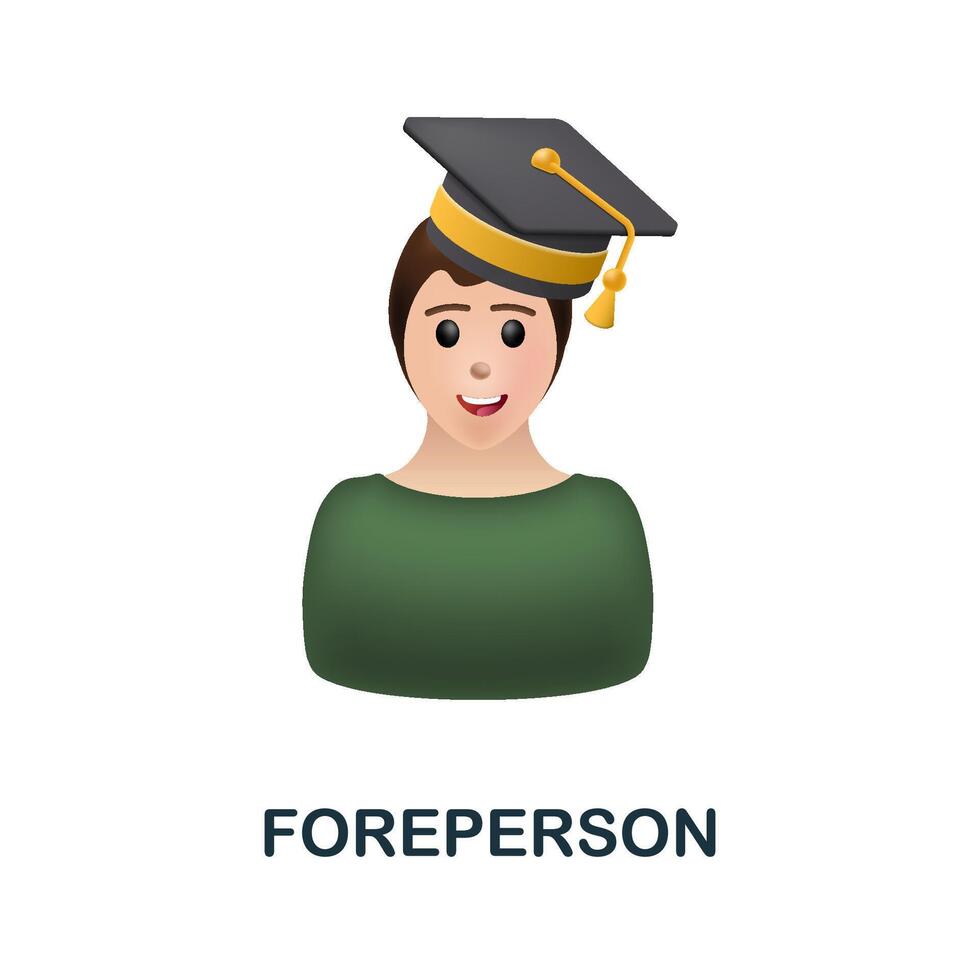 FOREPERSON