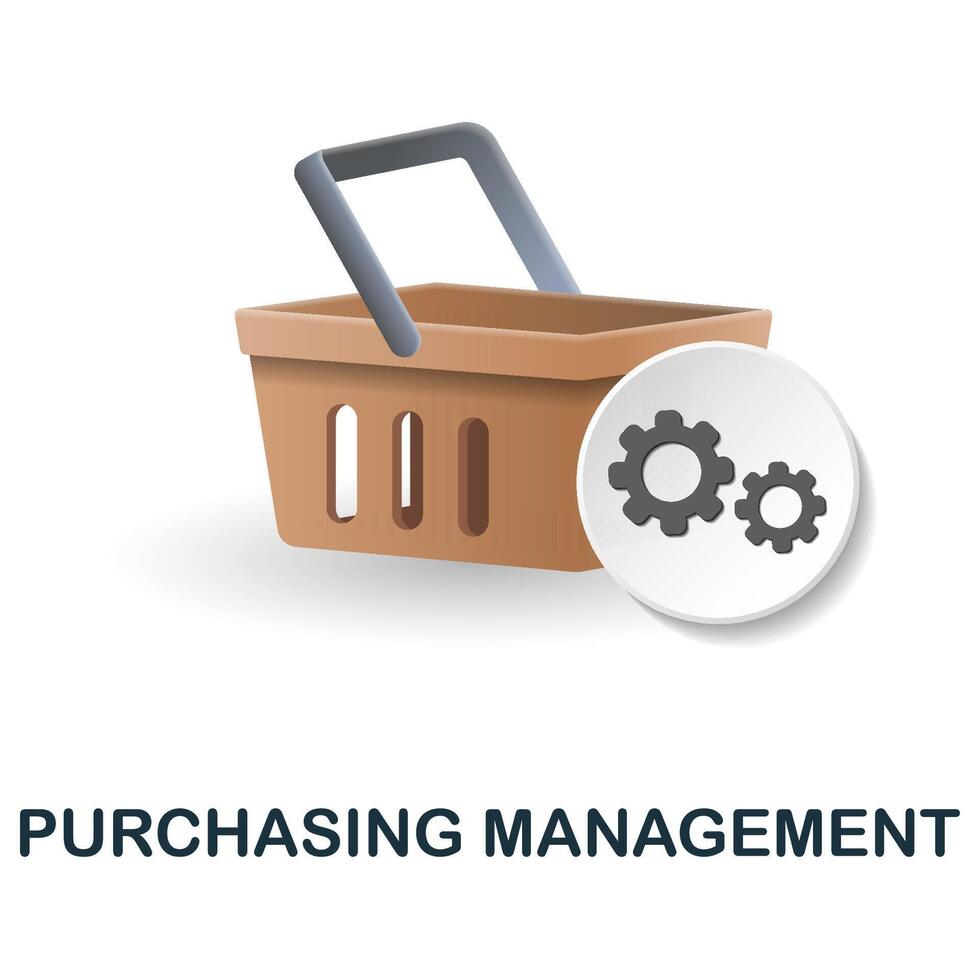 PURCHASING MANAGEMENT