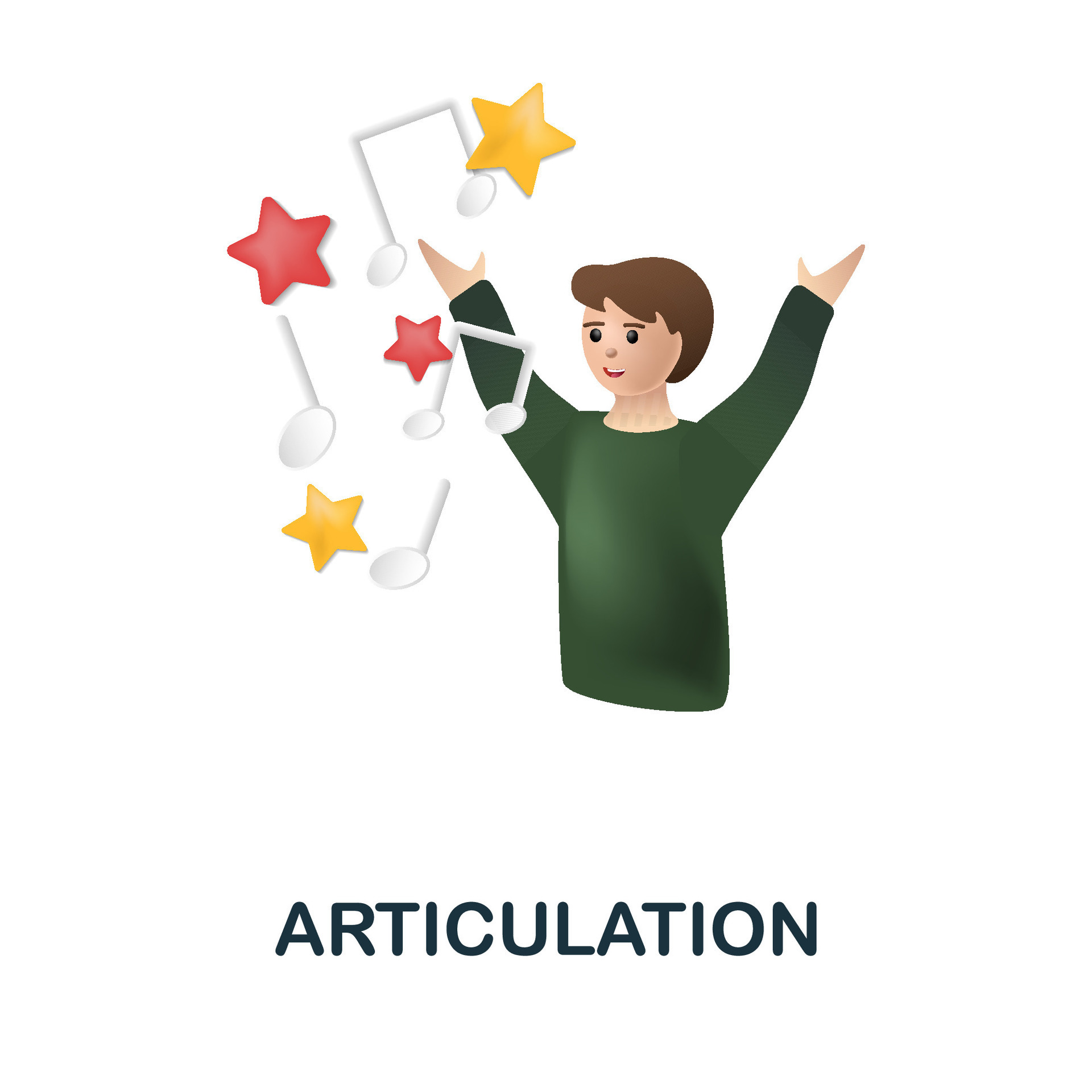 ARTICULATION