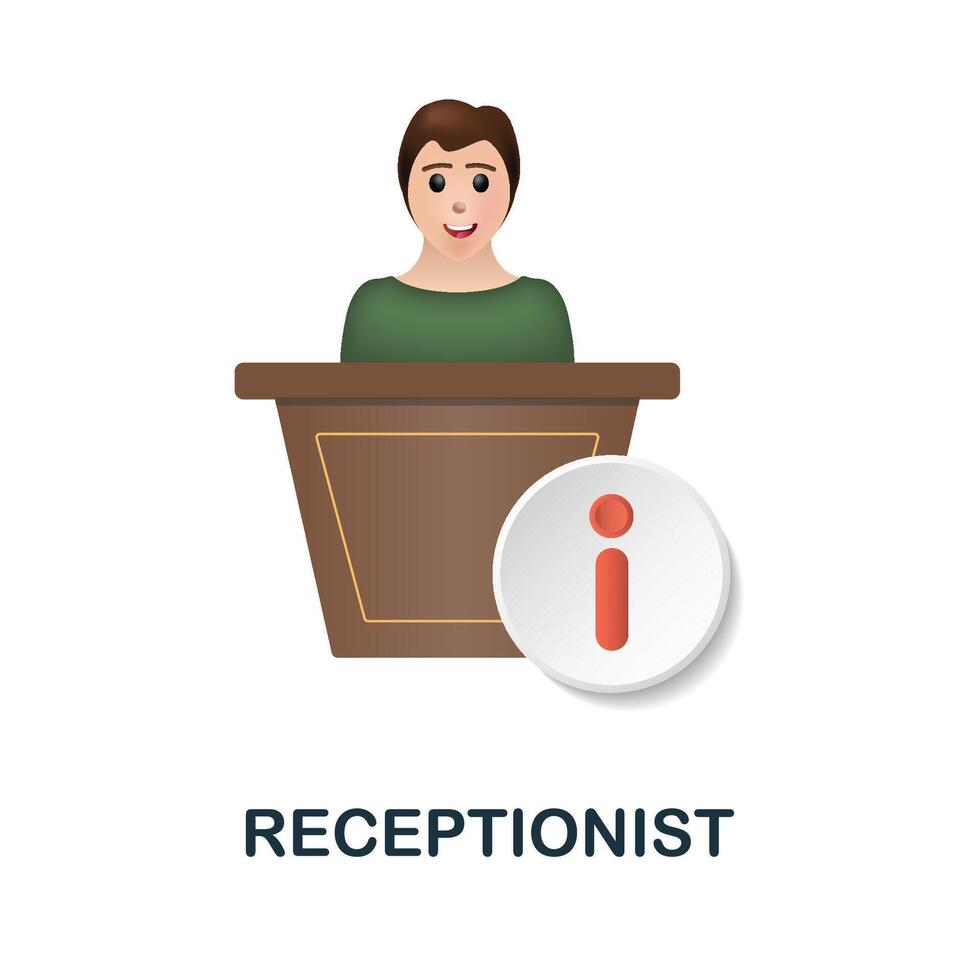 i

RECEPTIONIST