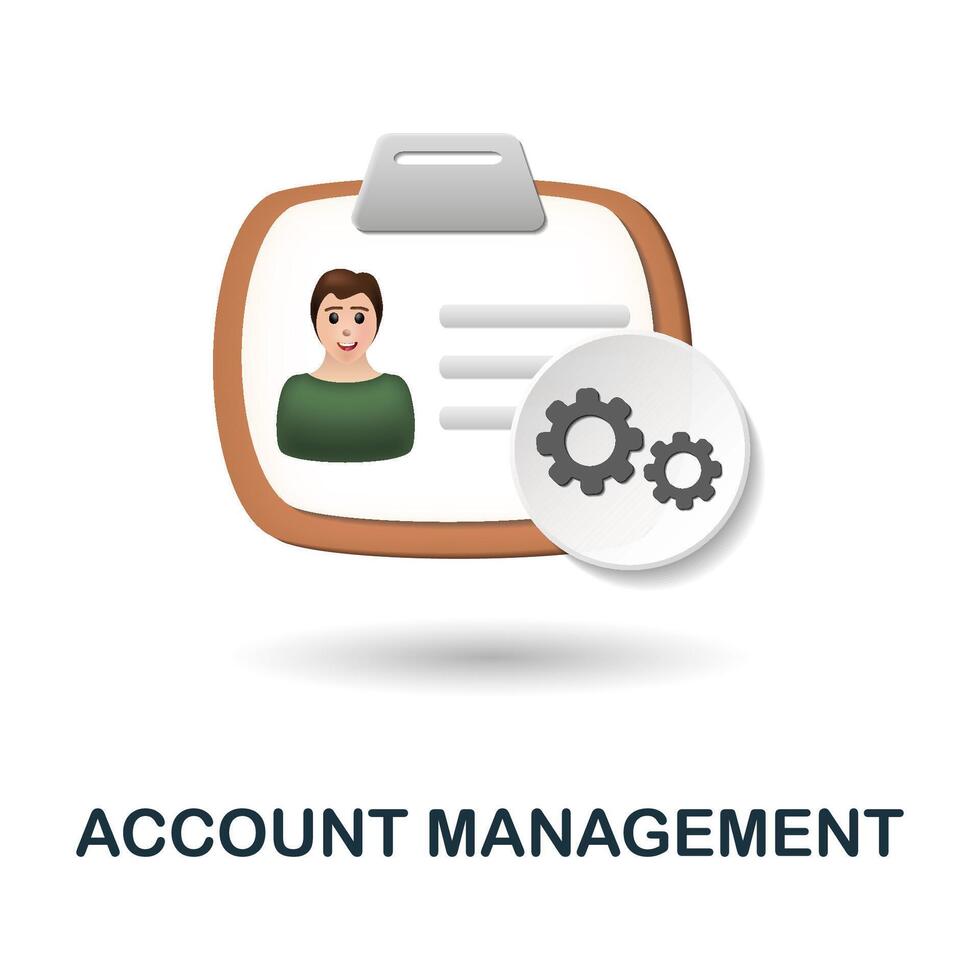 ACCOUNT MANAGEMENT