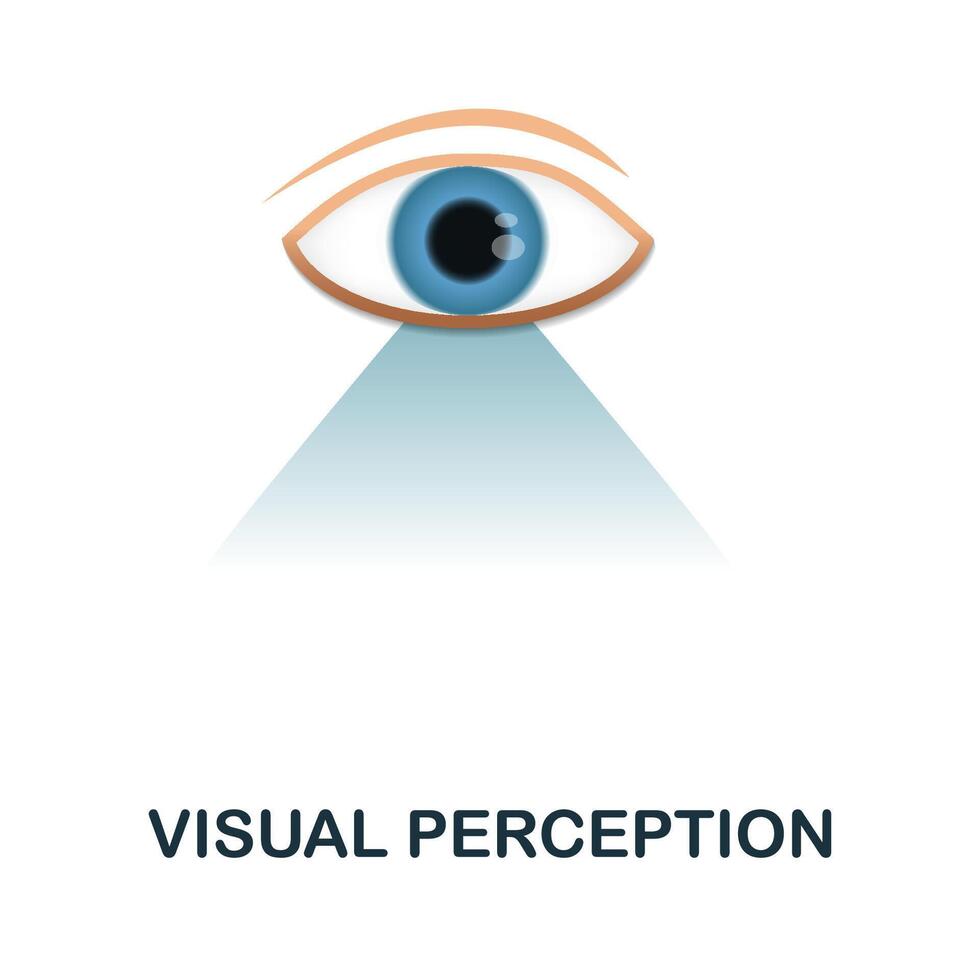 VISUAL PERCEPTION