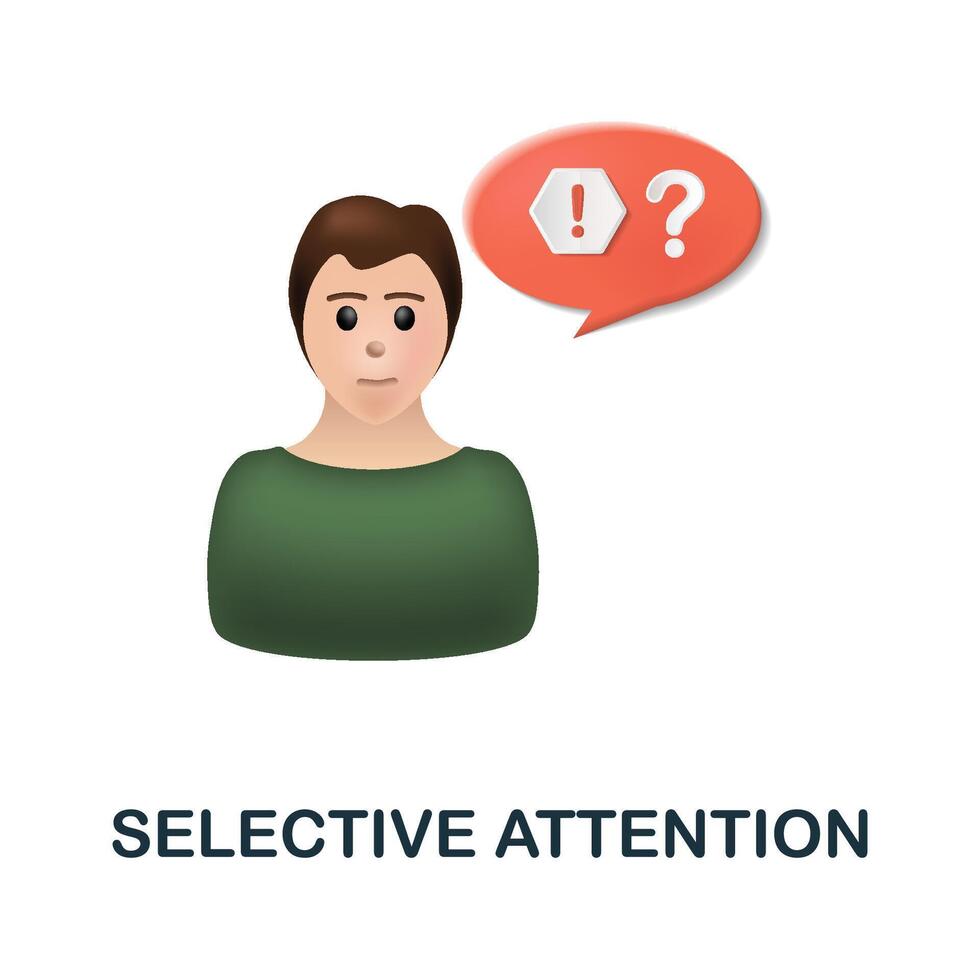 ! ?

SELECTIVE ATTENTION