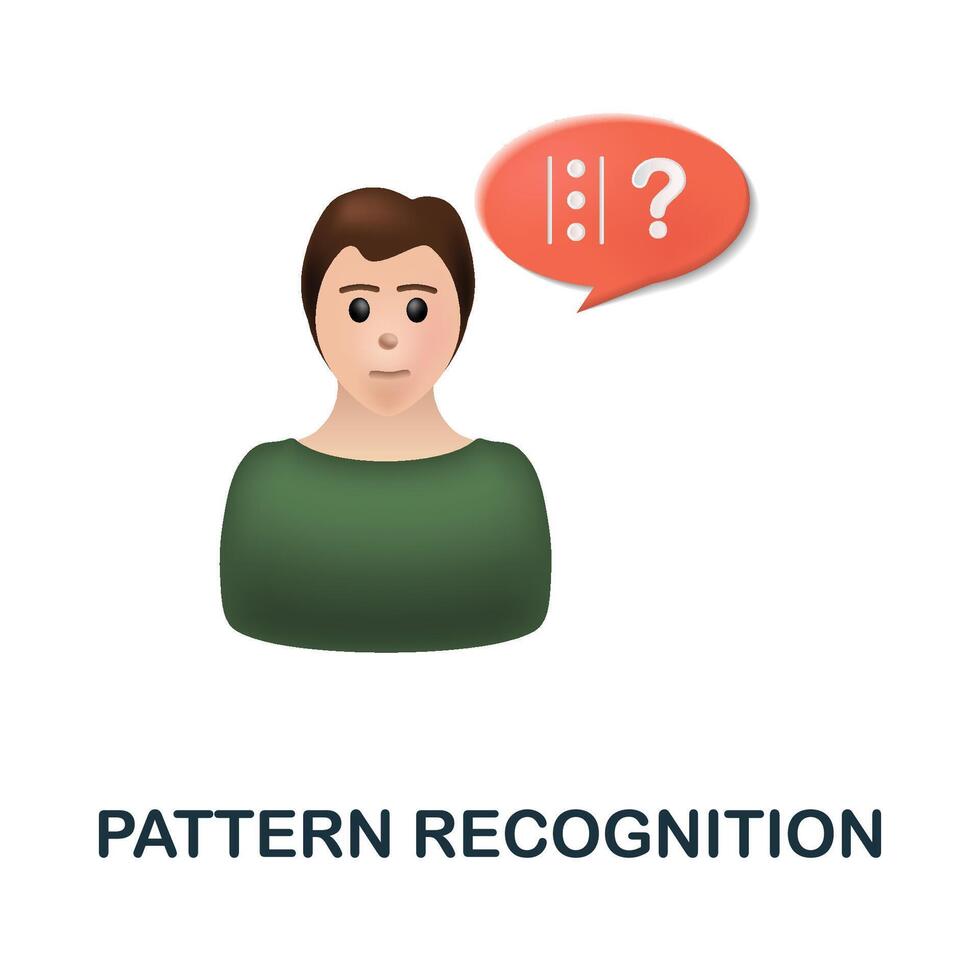 ?

PATTERN RECOGNITION