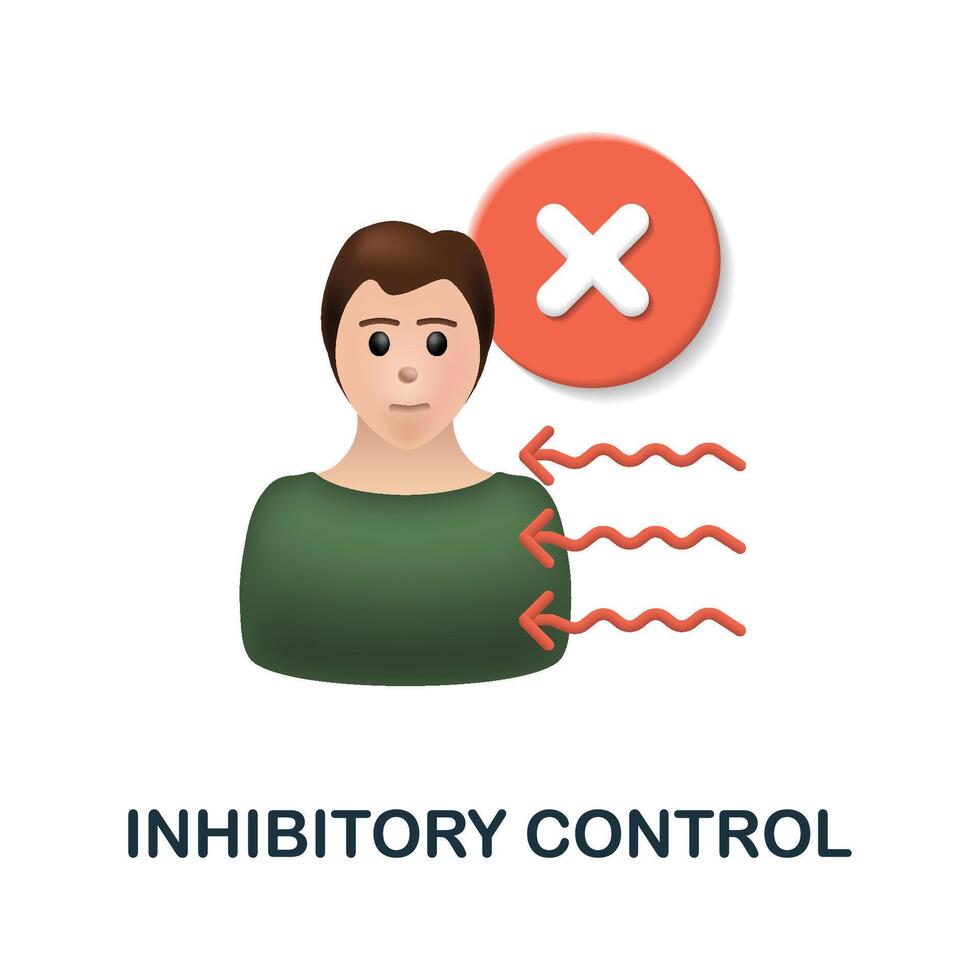 INHIBITORY CONTROL