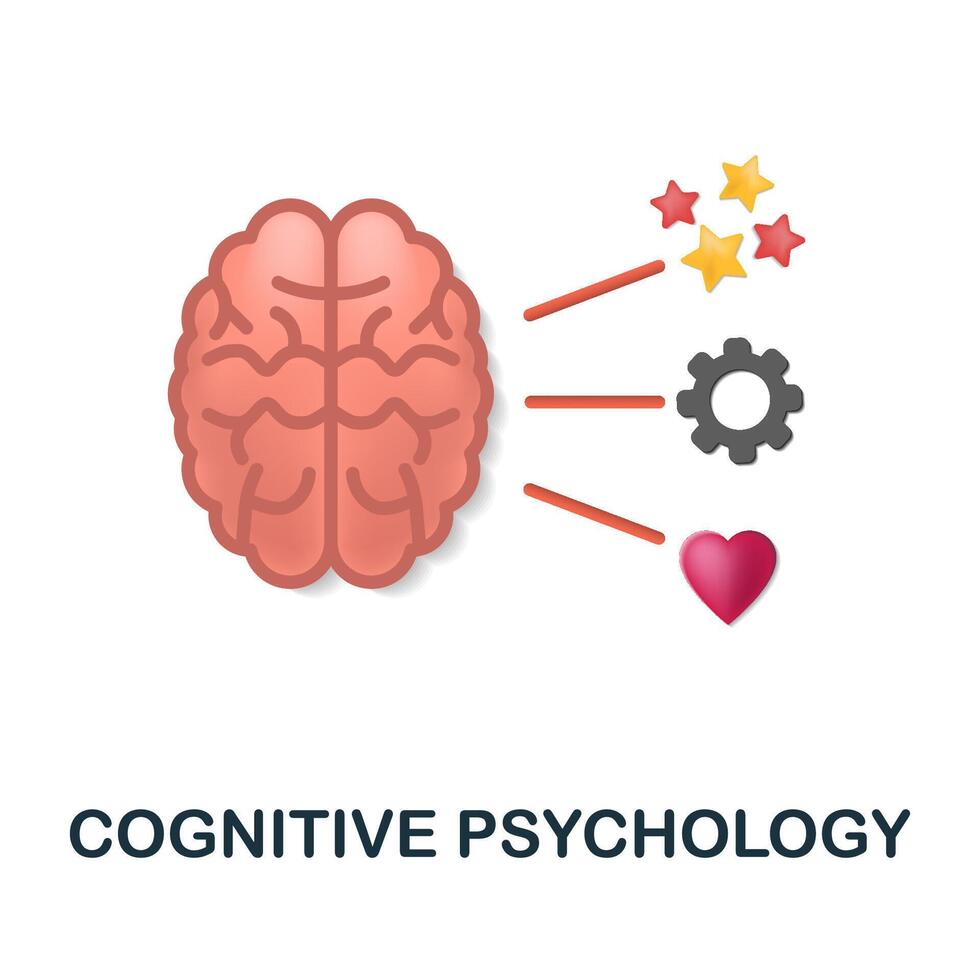 COGNITIVE PSYCHOLOGY