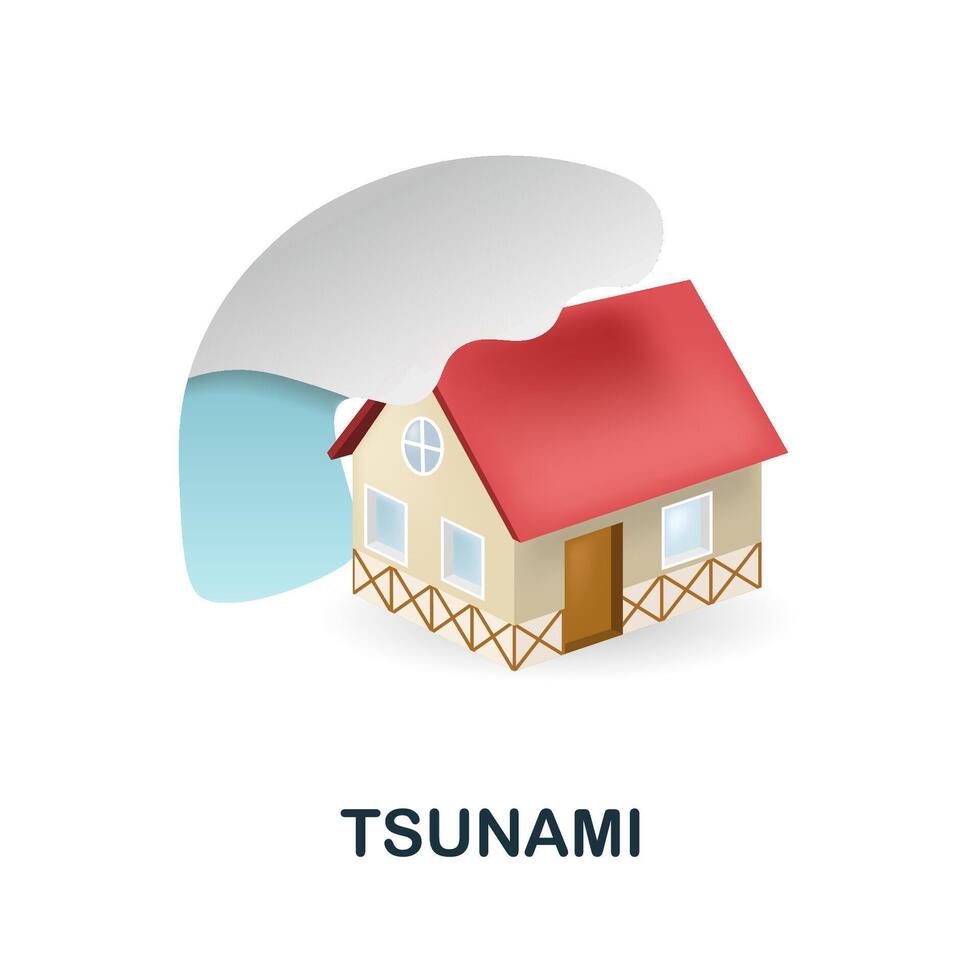 TSUNAMI