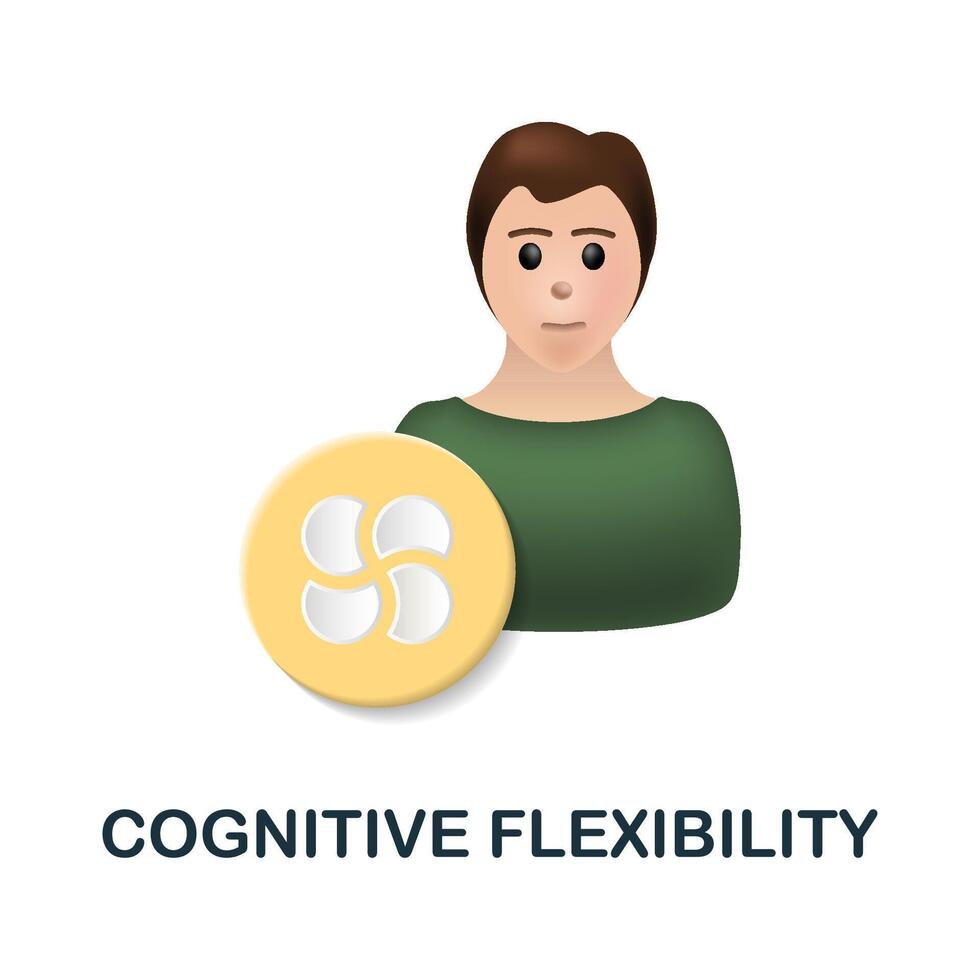 COGNITIVE FLEXIBILITY