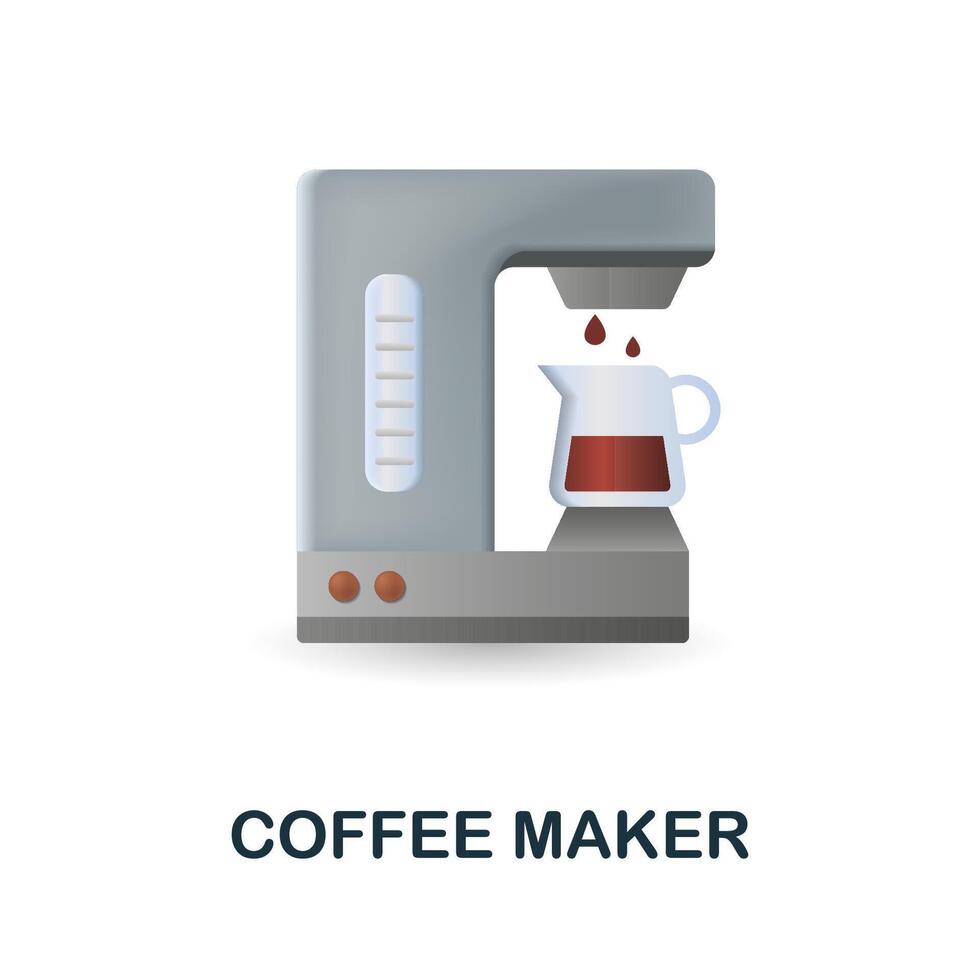 COFFEE MAKER