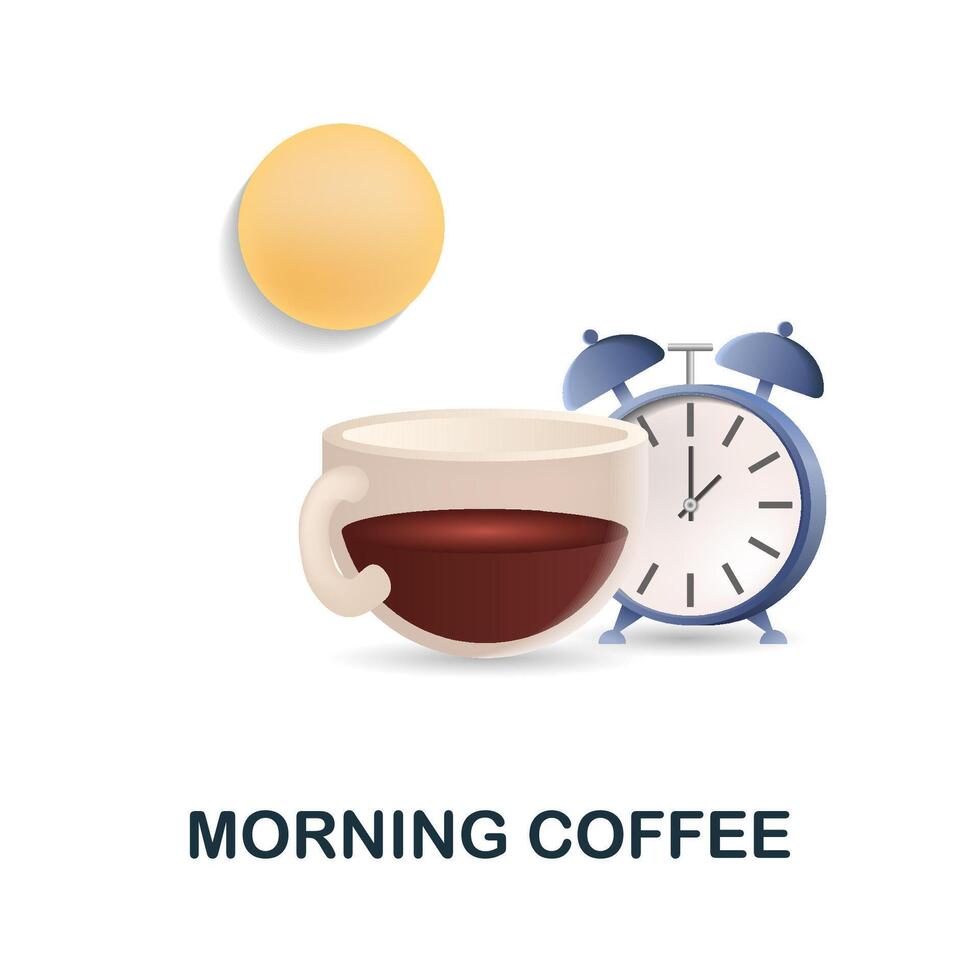 MORNING COFFEE