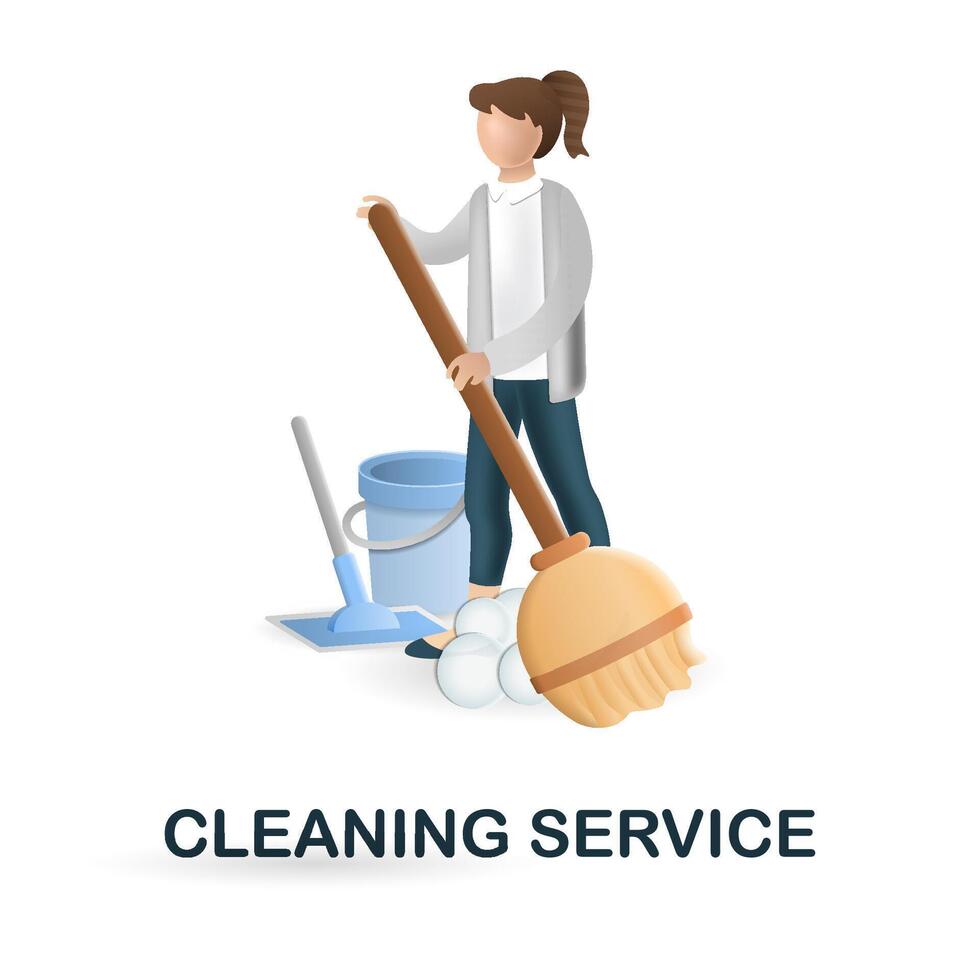 CLEANING SERVICE