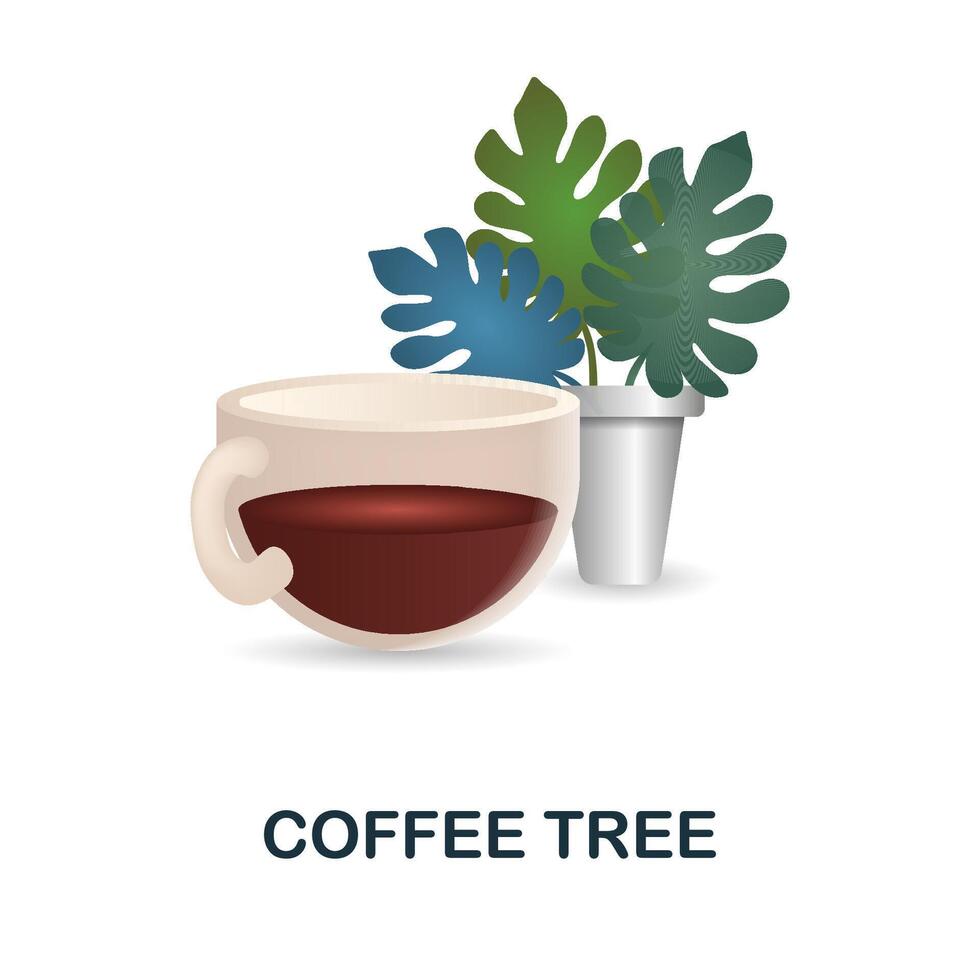 COFFEE TREE