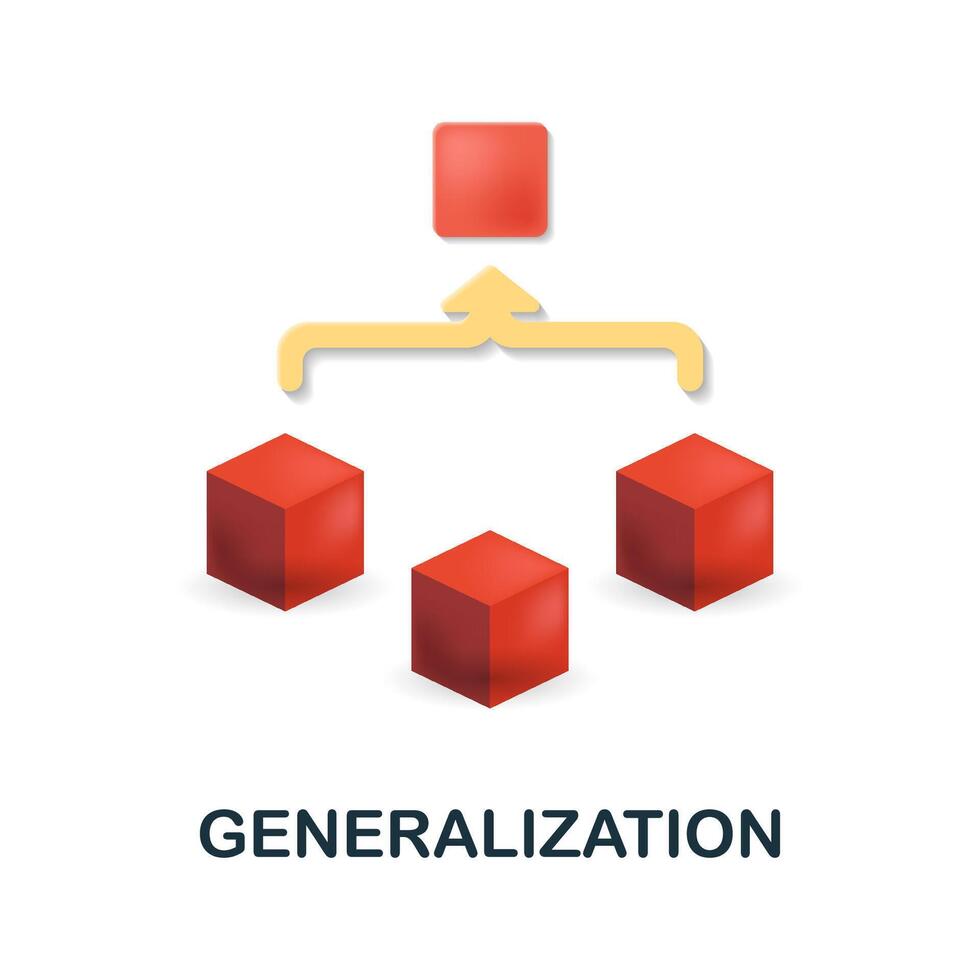 GENERALIZATION