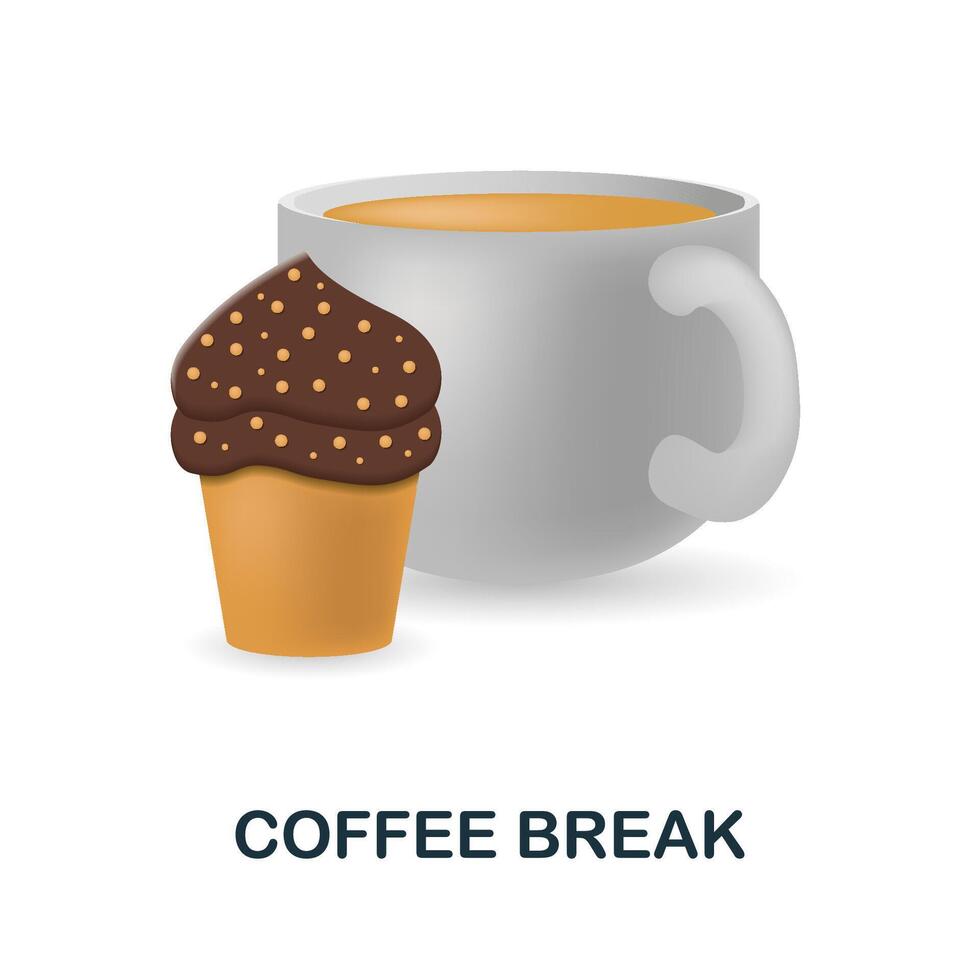 COFFEE BREAK