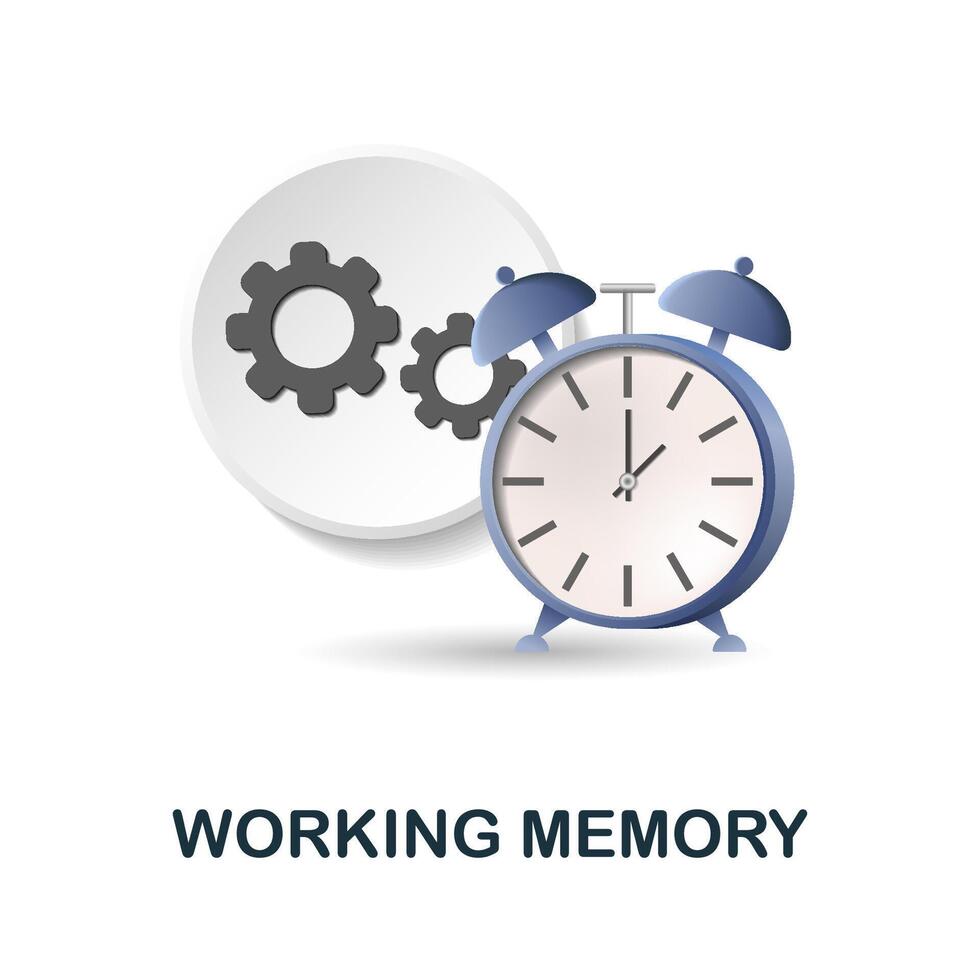 WORKING MEMORY