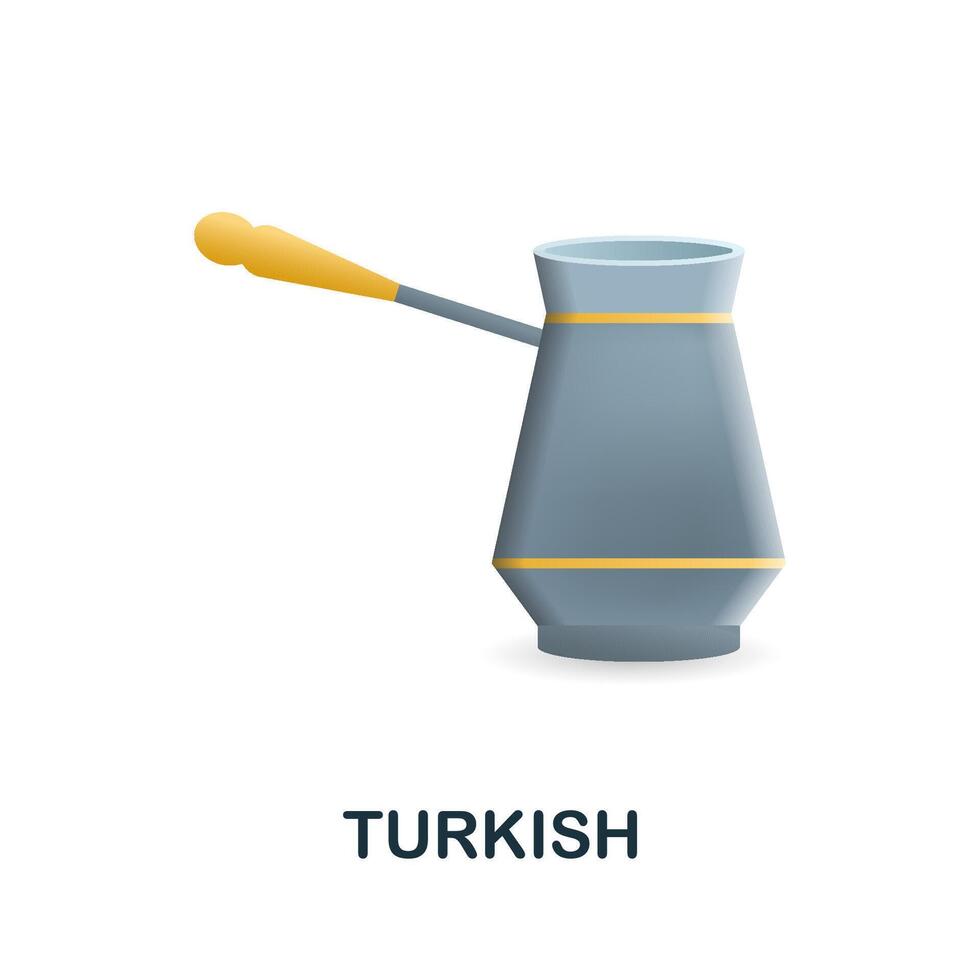 TURKISH