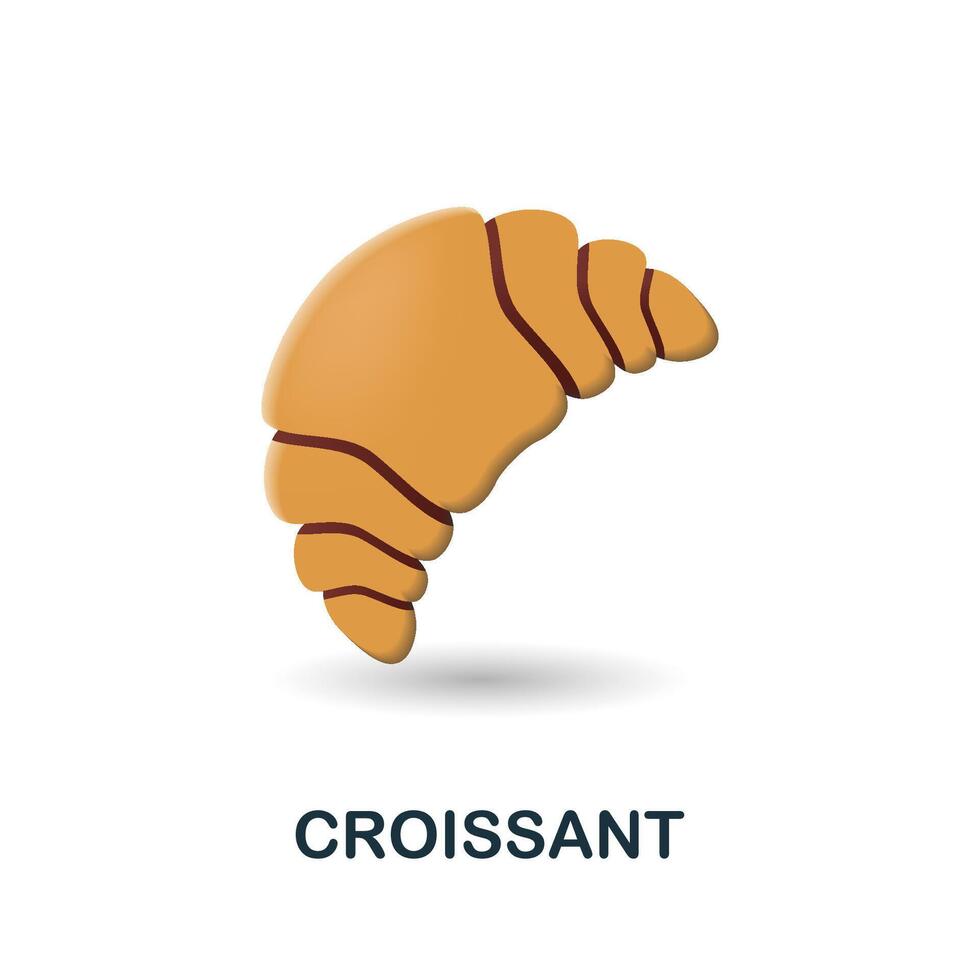 CROISSANT