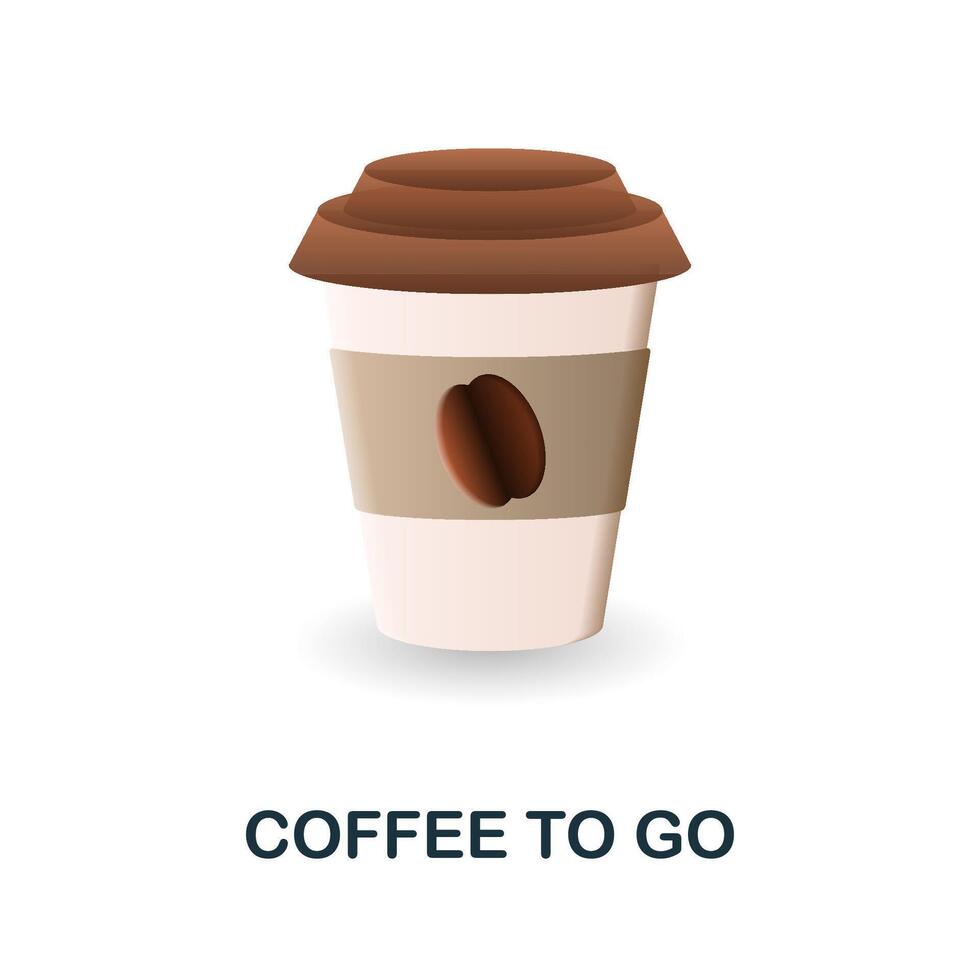 COFFEE TO GO