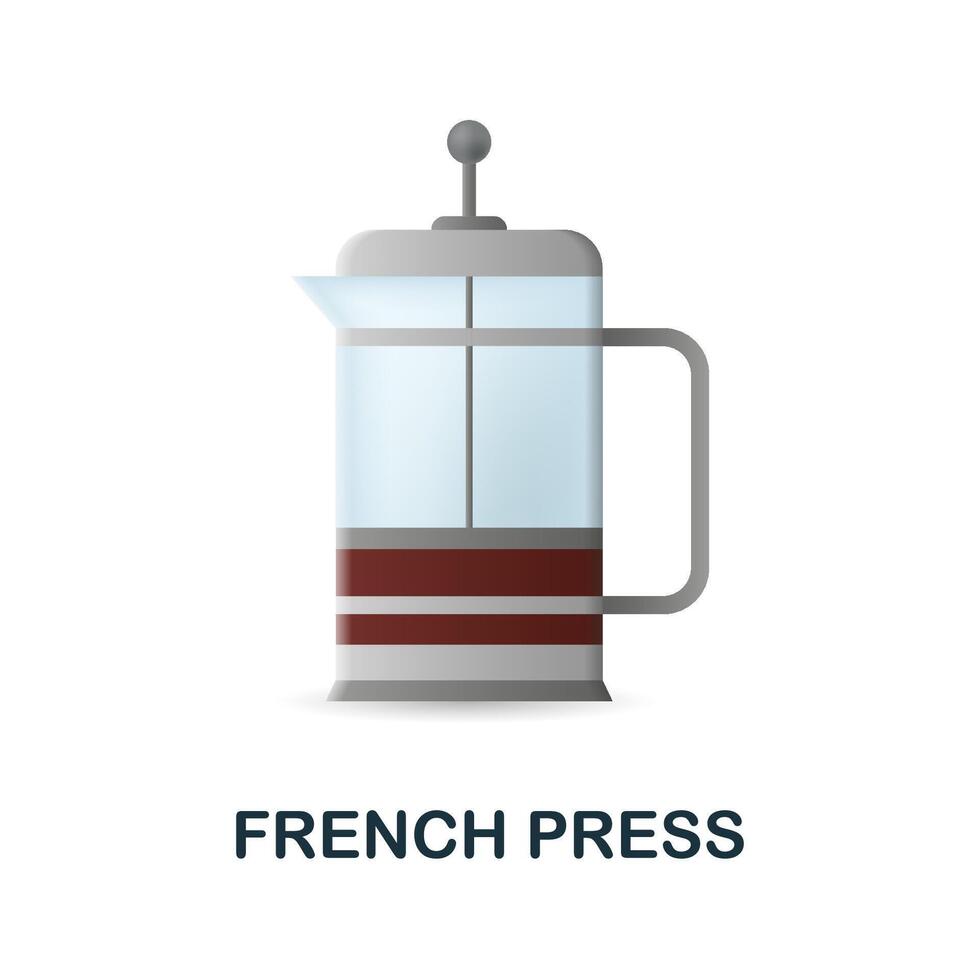 FRENCH PRESS