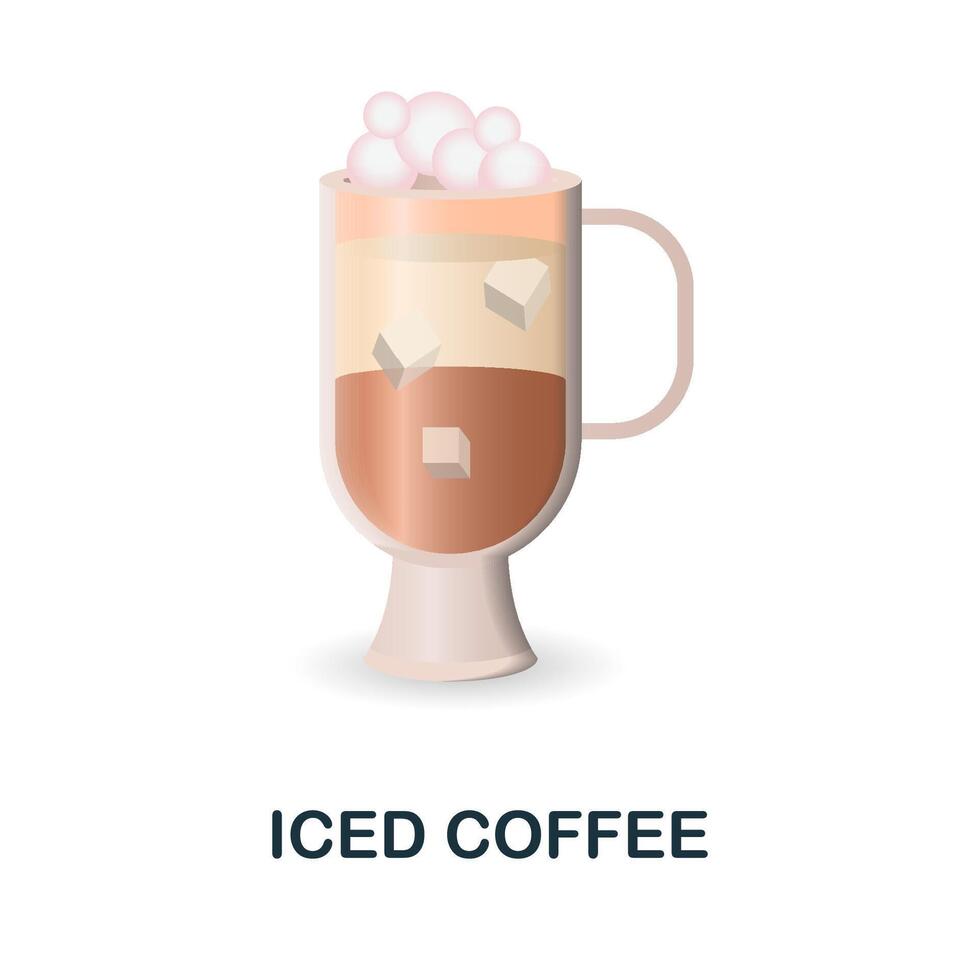 ICED COFFEE