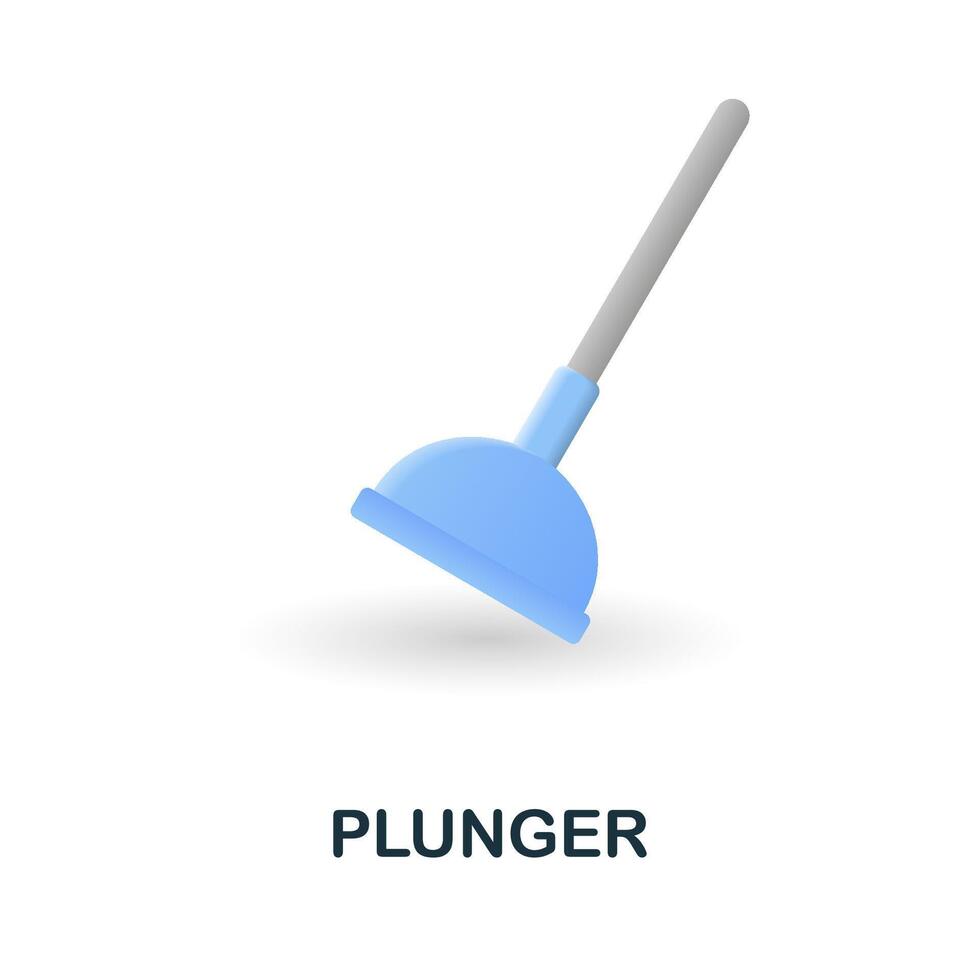 PLUNGER