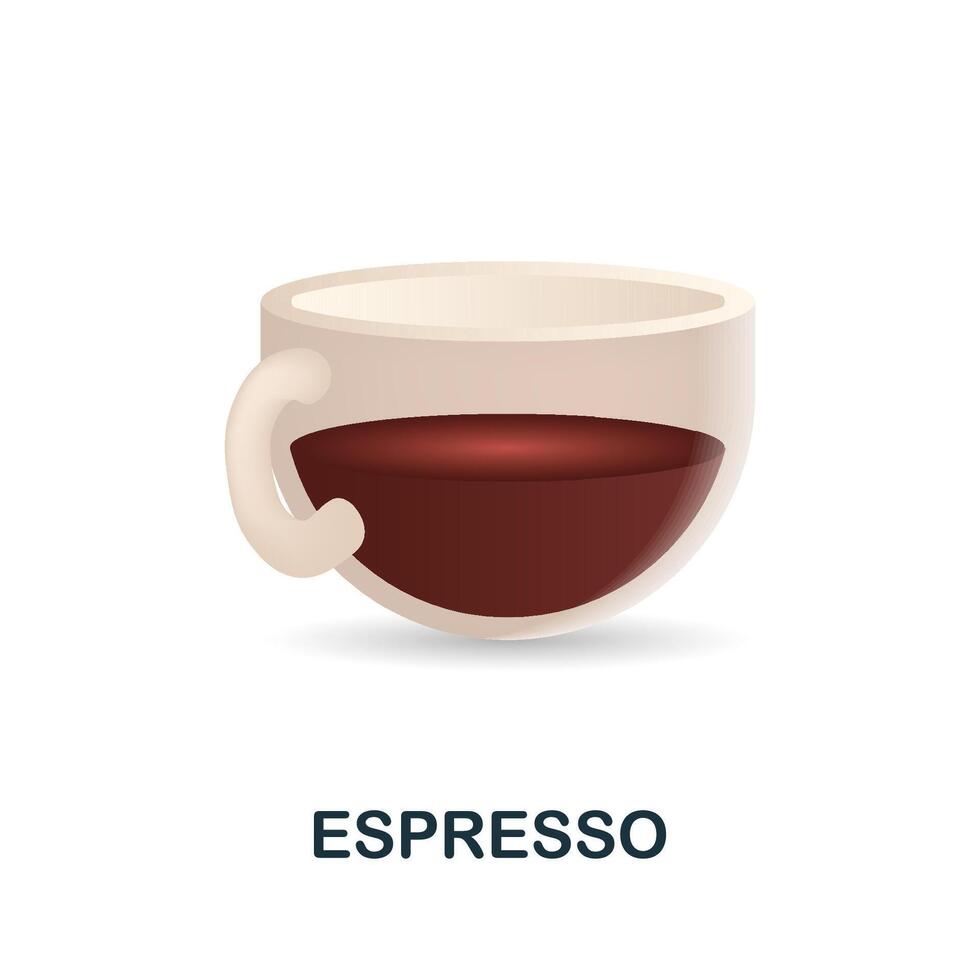 ESPRESSO