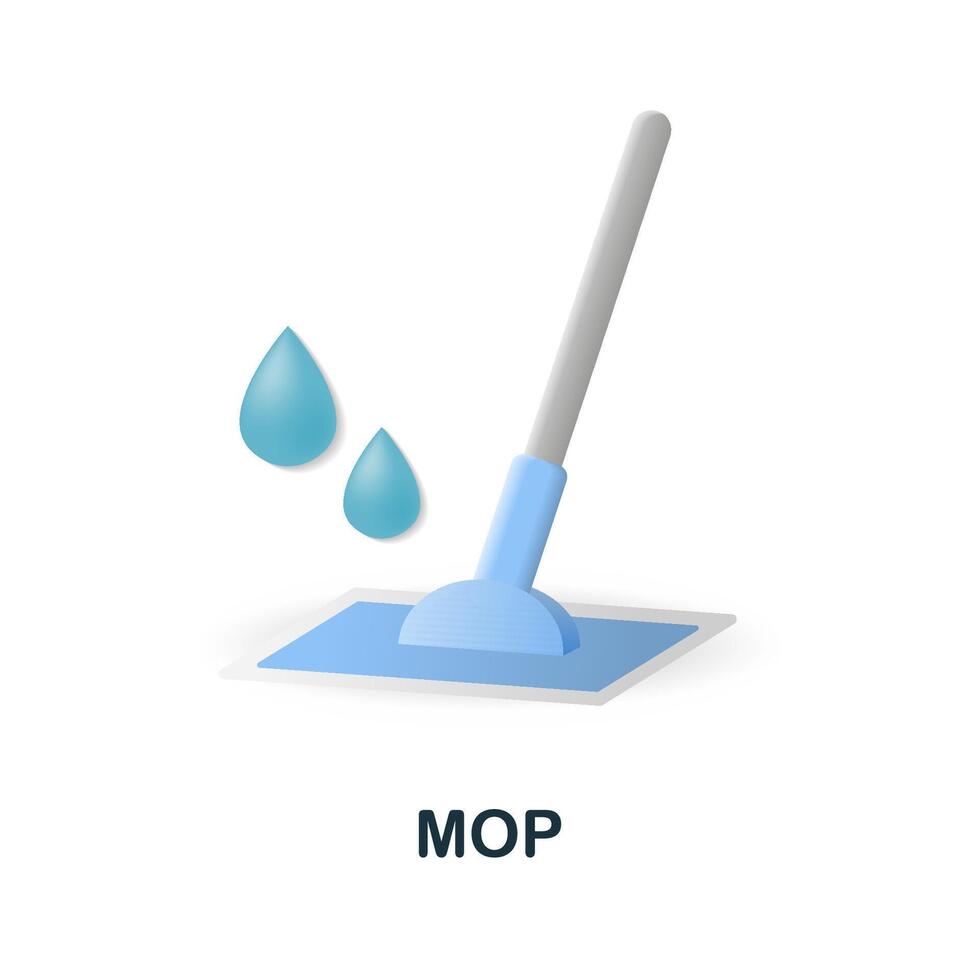 MOP