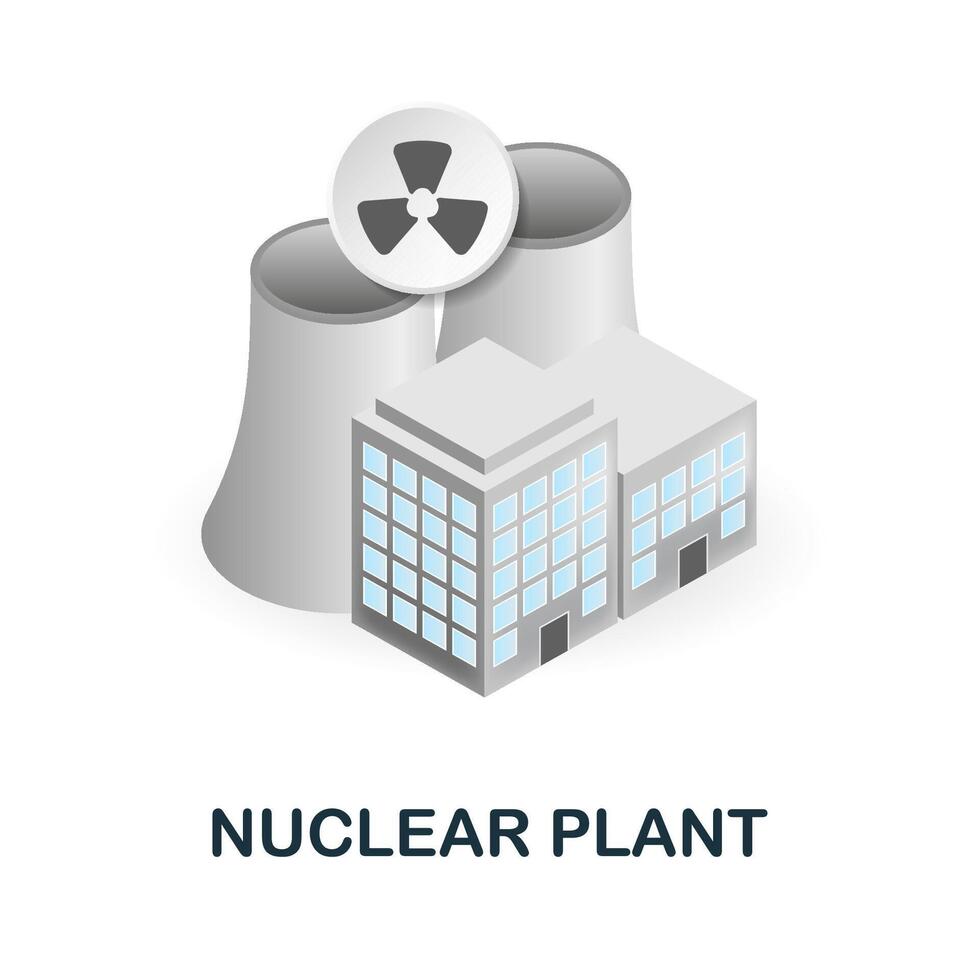 NUCLEAR PLANT