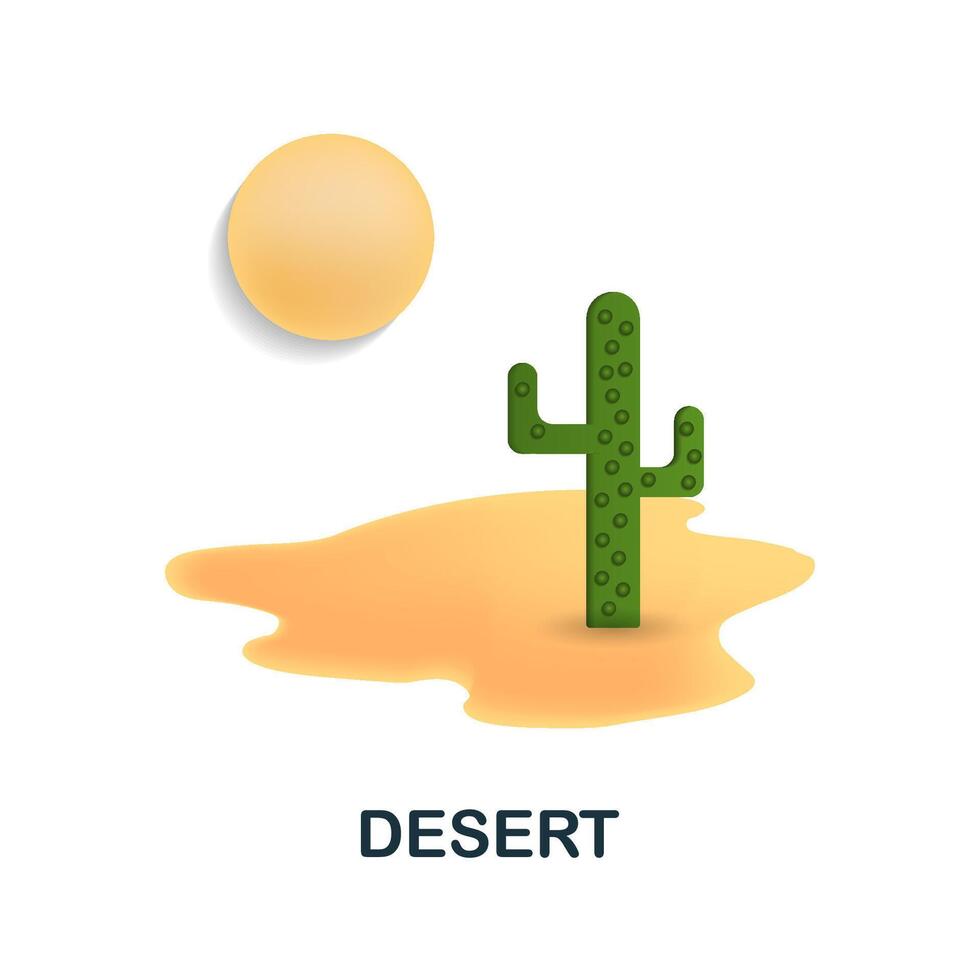 DESERT