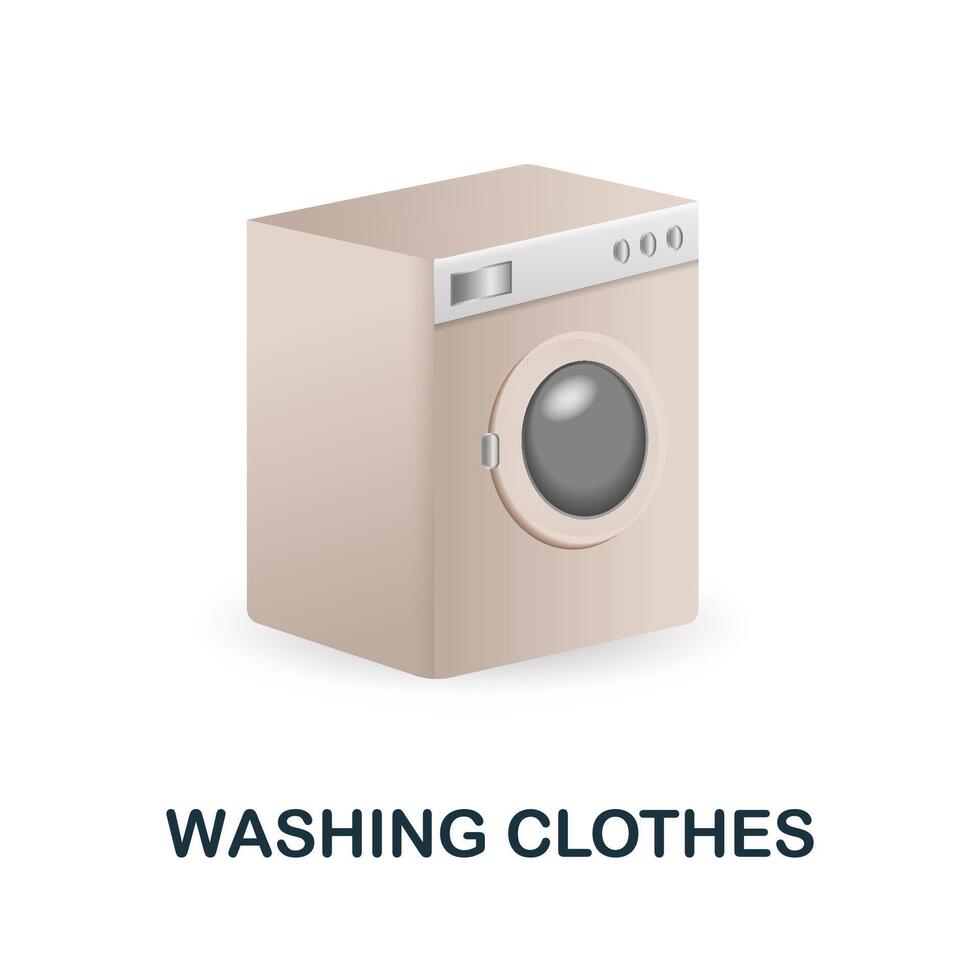 WASHING CLOTHES