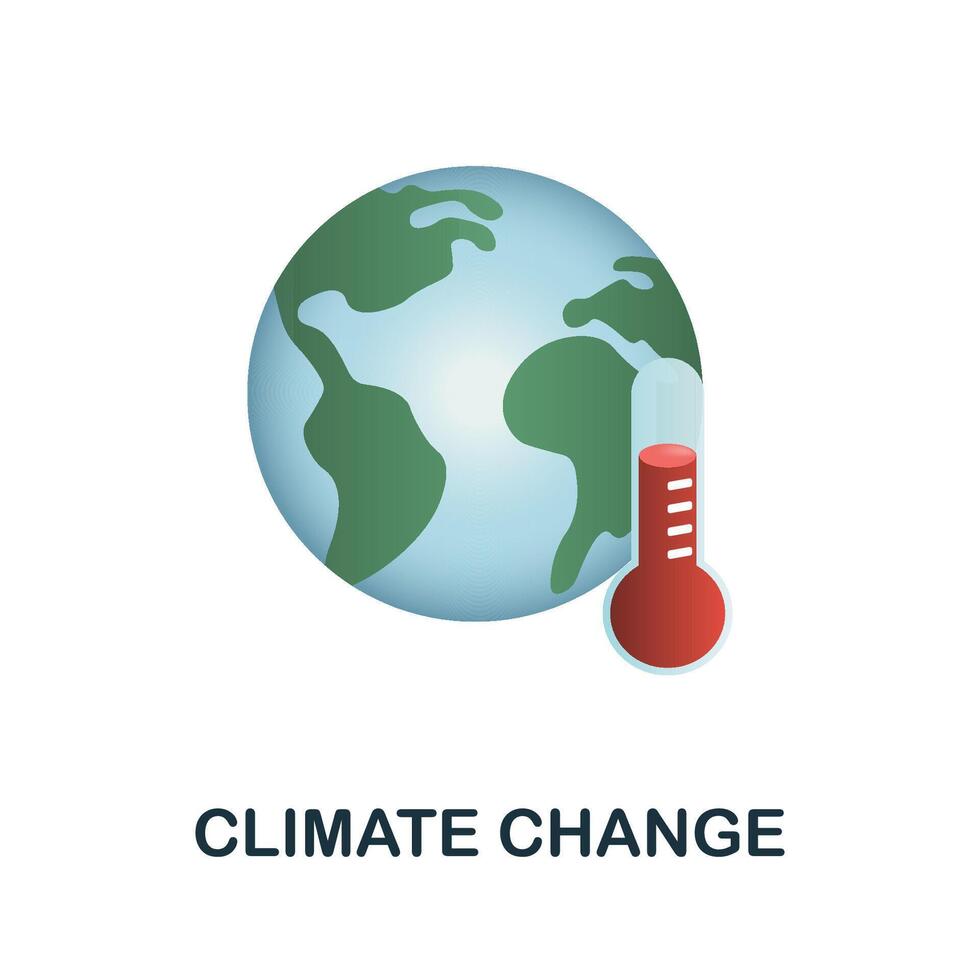 CLIMATE CHANGE