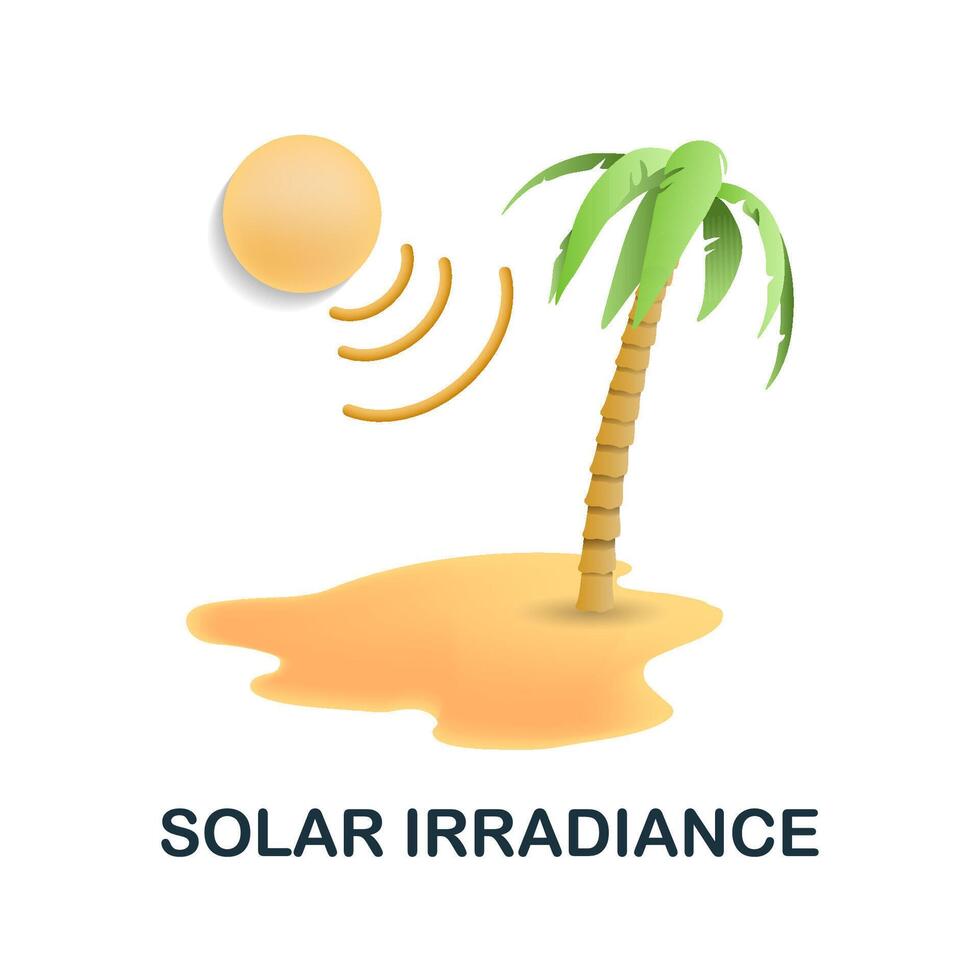 SOLAR IRRADIANCE