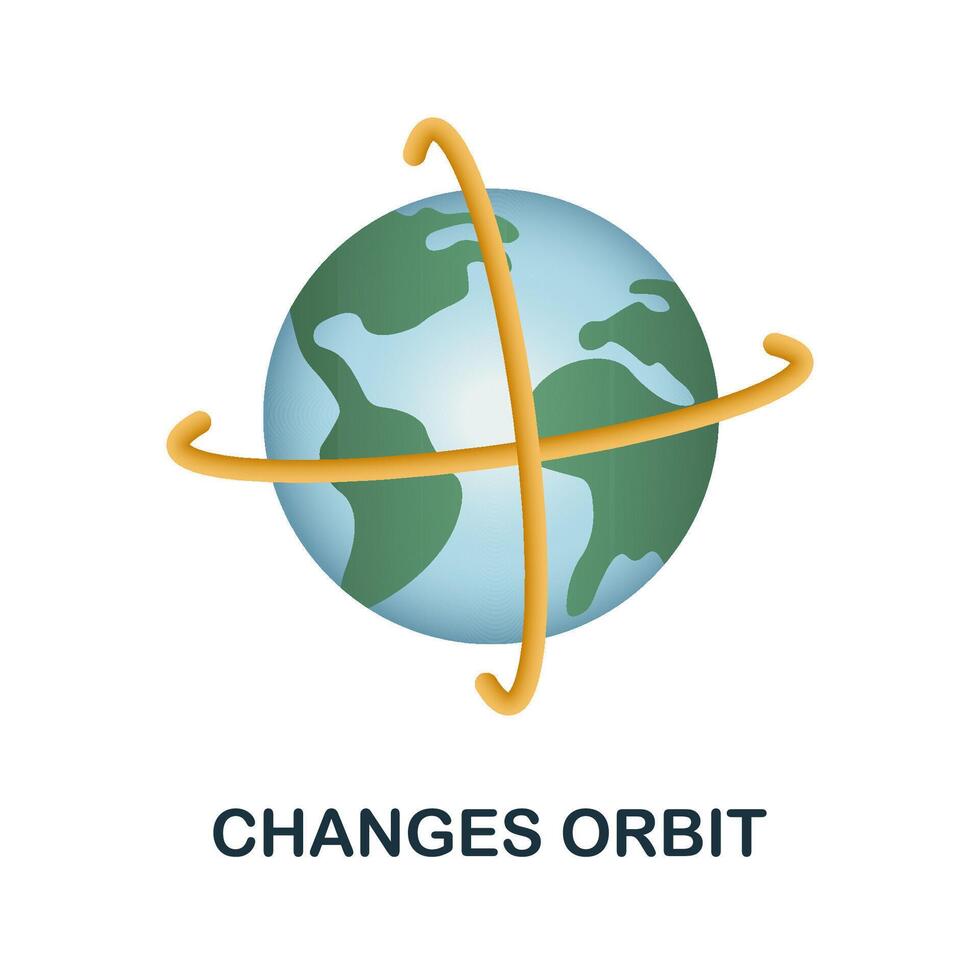 CHANGES ORBIT