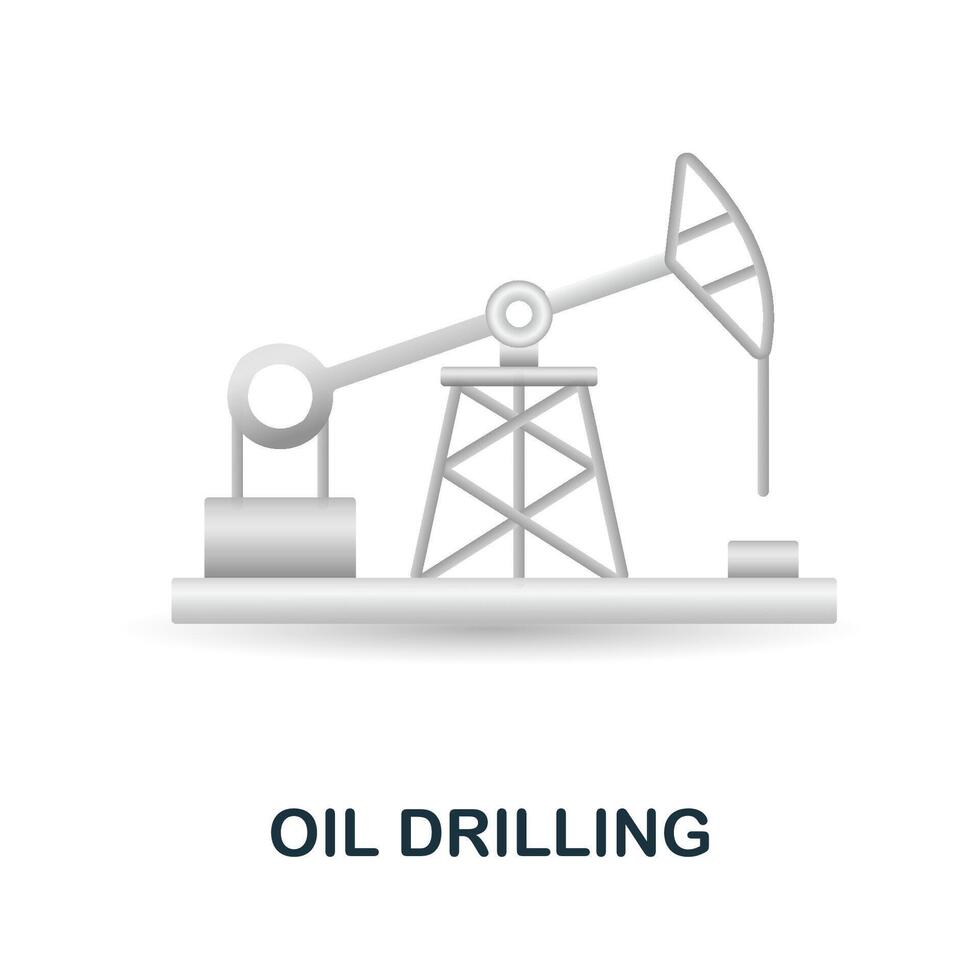 OIL DRILLING