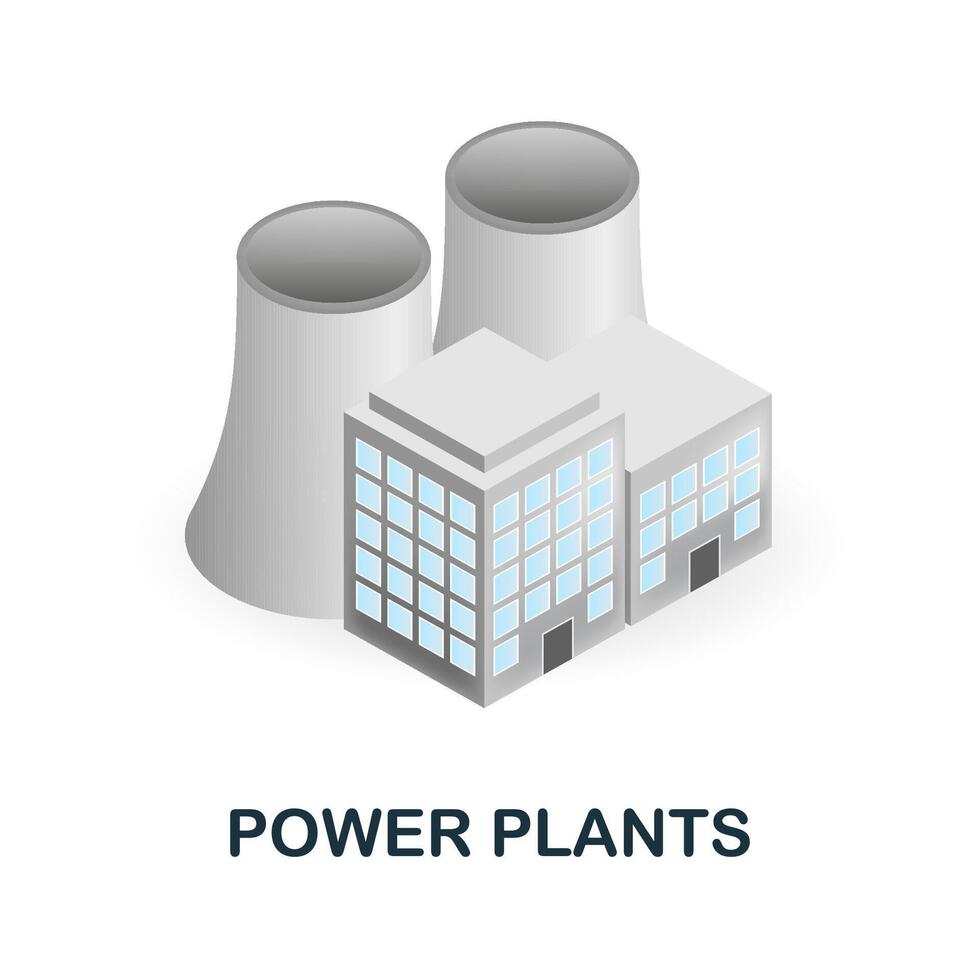 POWER PLANTS