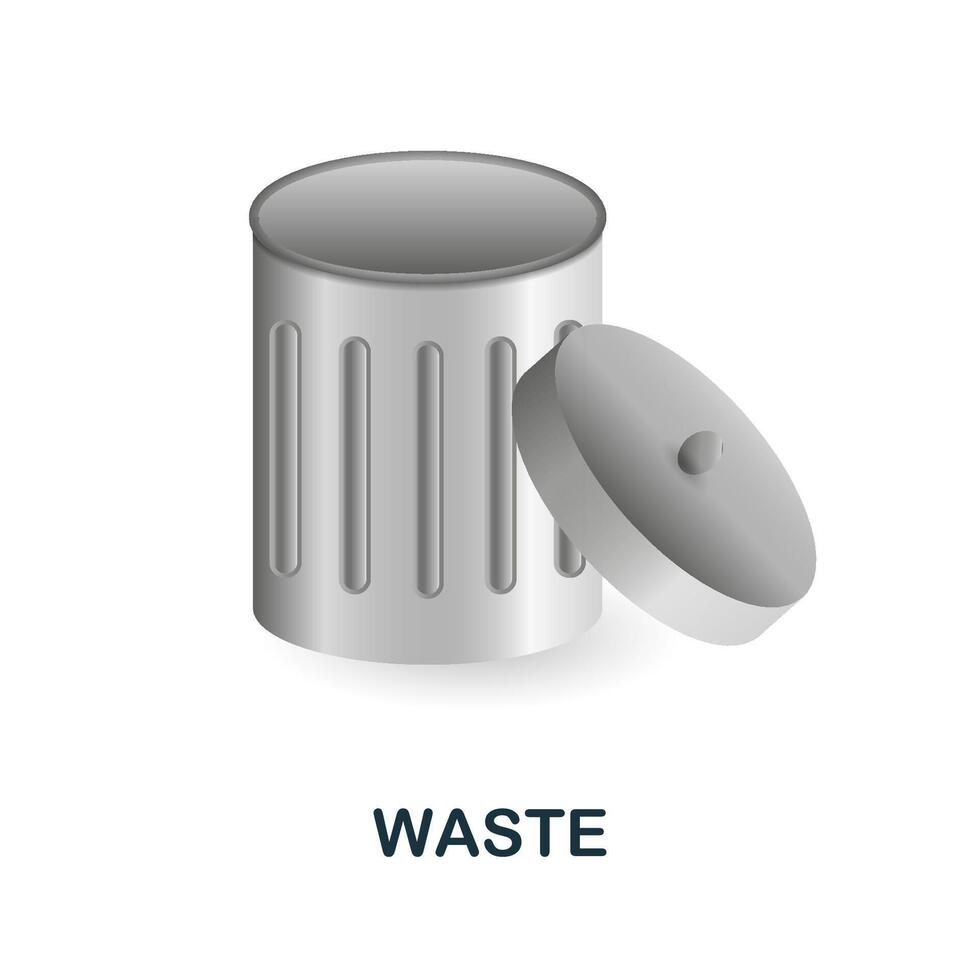 WASTE