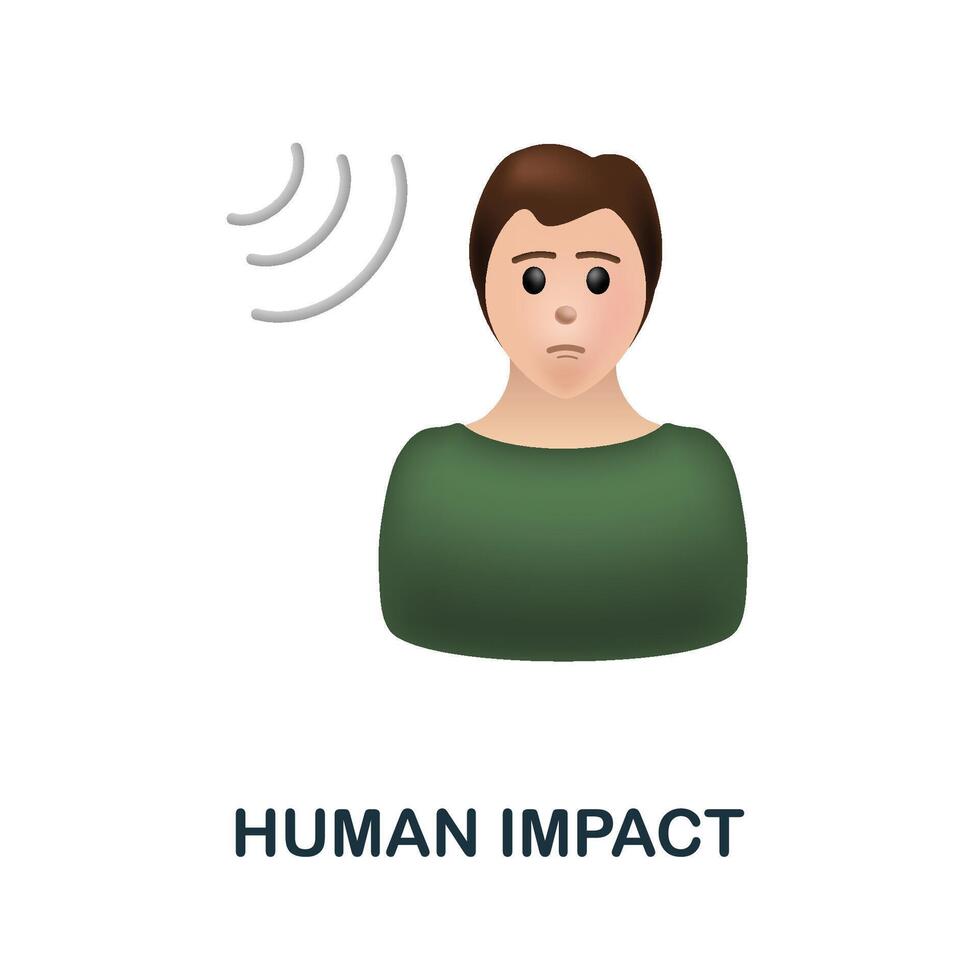 HUMAN IMPACT