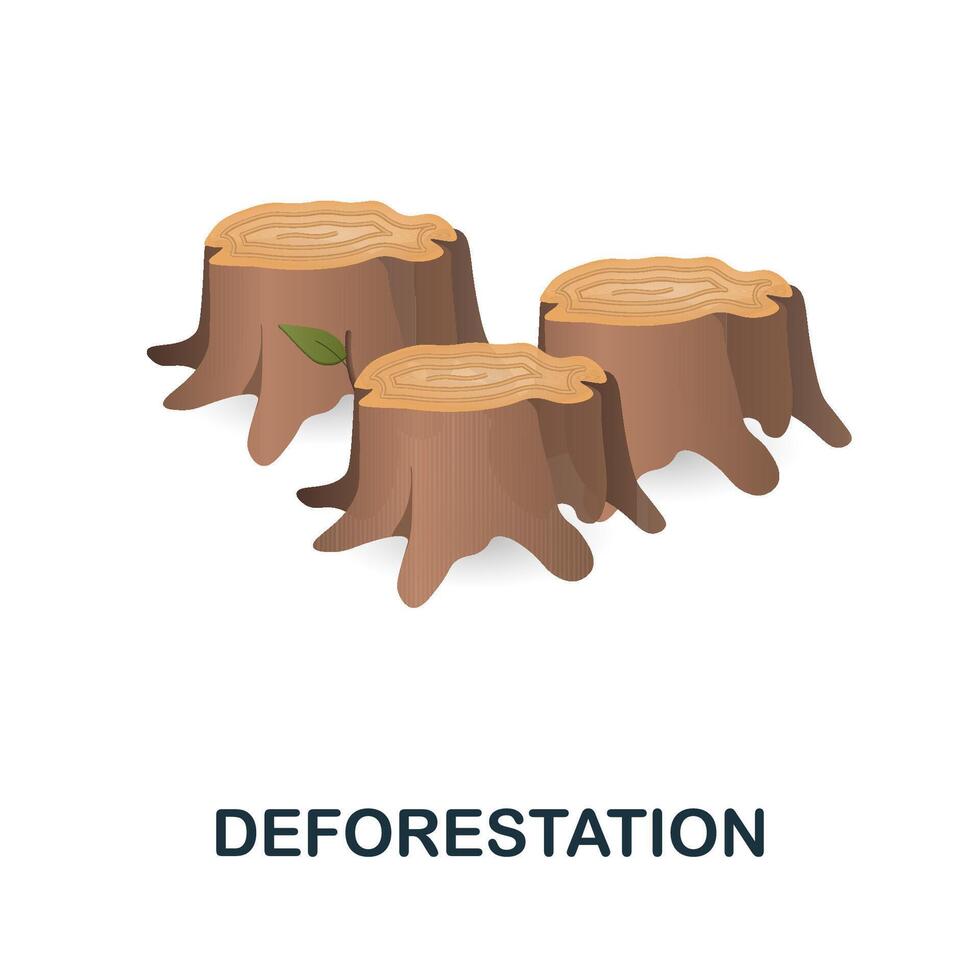 DEFORESTATION