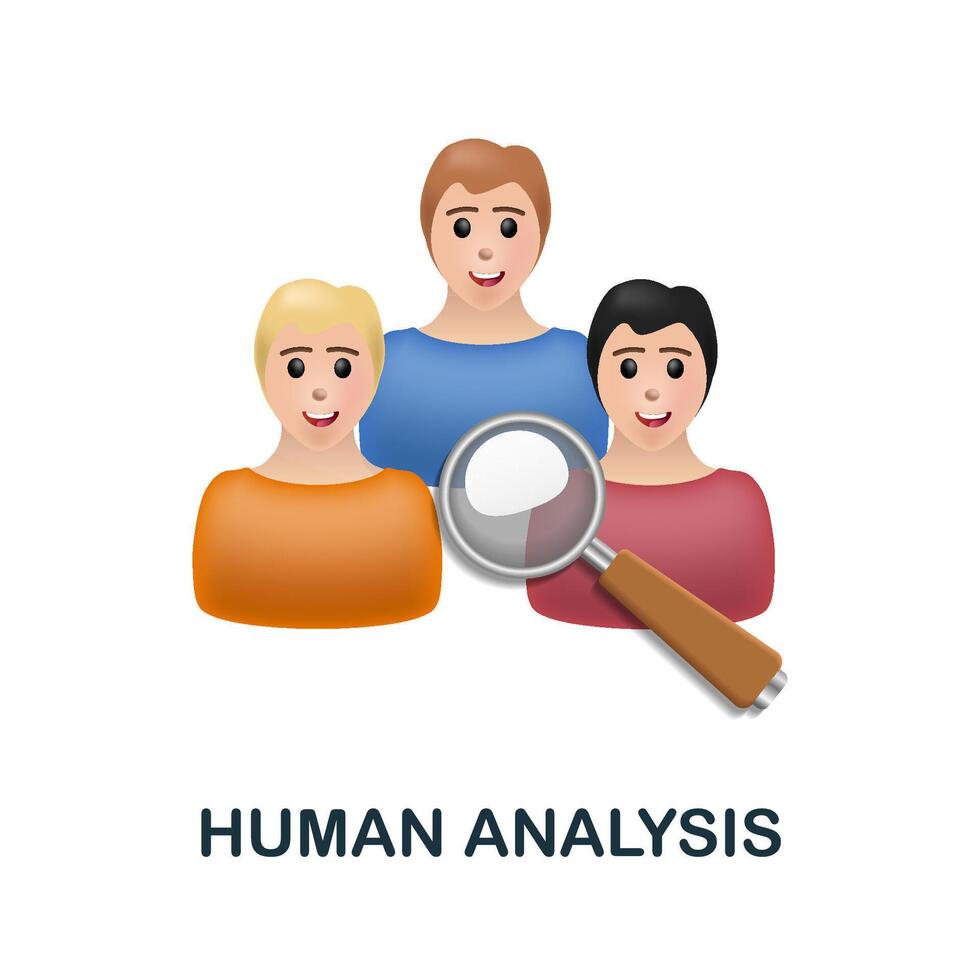 HUMAN ANALYSIS