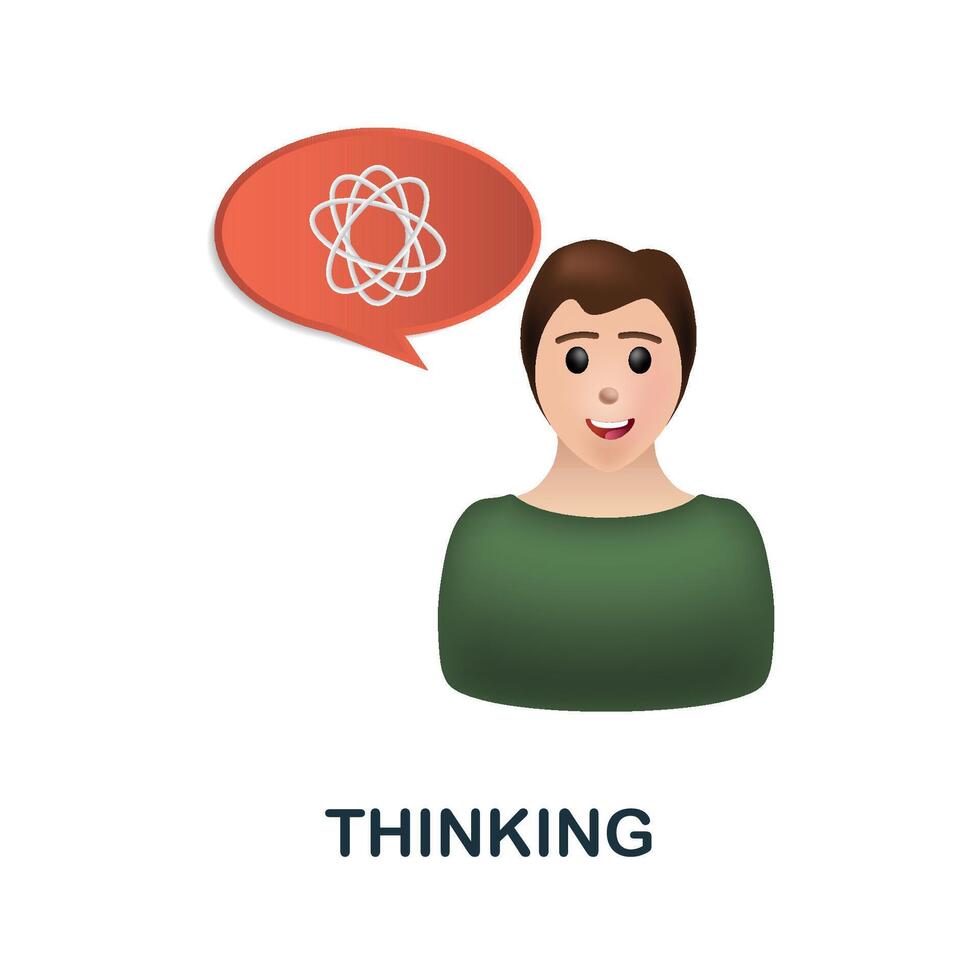 THINKING