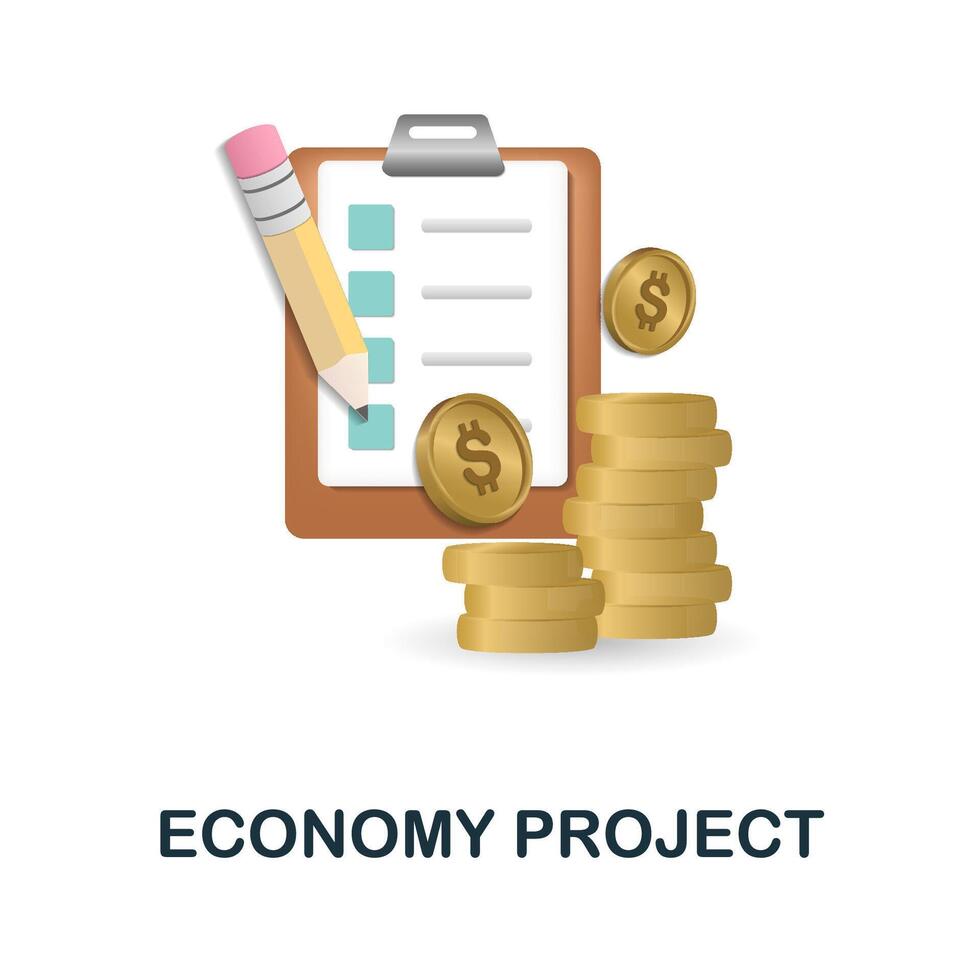 $
$
ECONOMY PROJECT