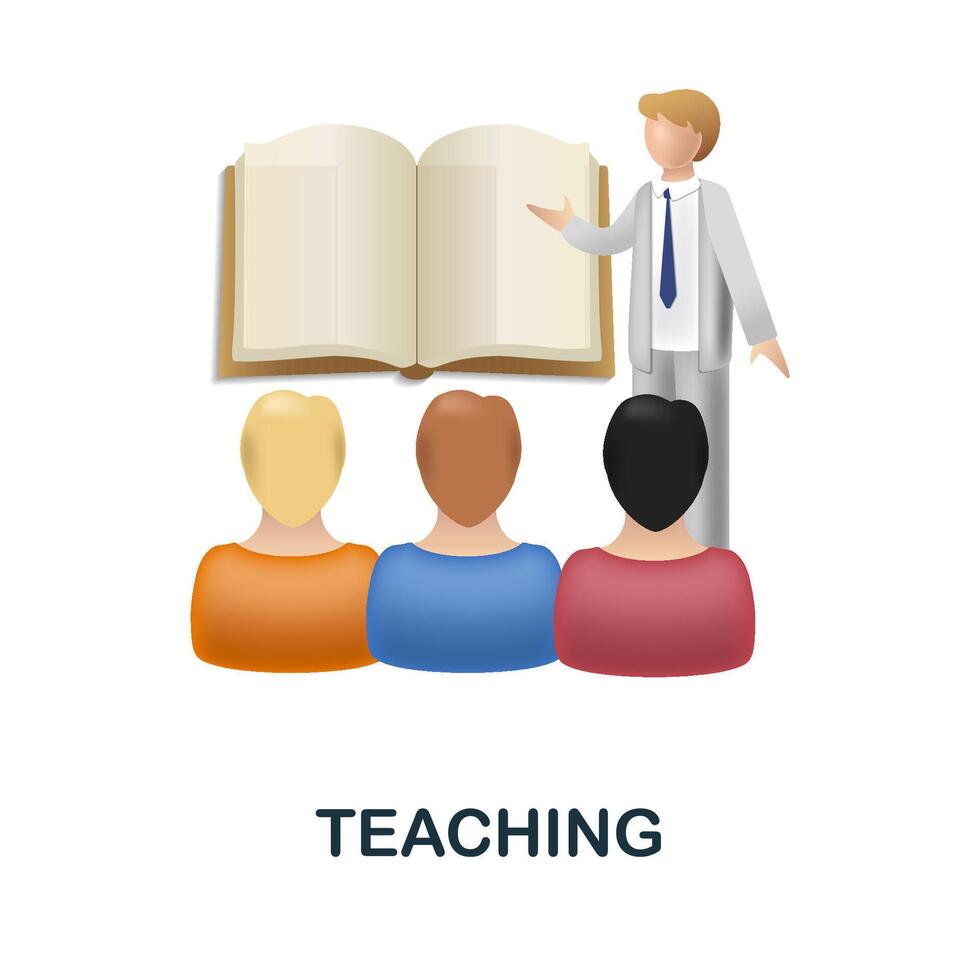 TEACHING