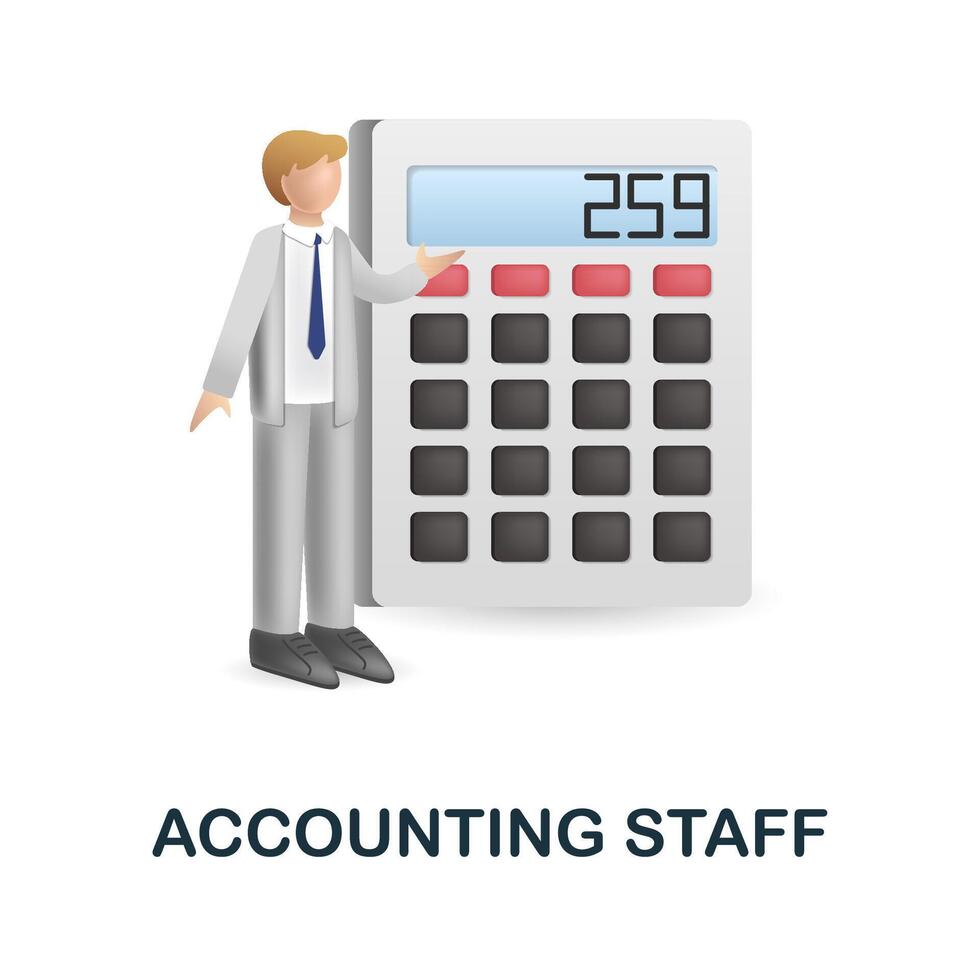 259

ACCOUNTING STAFF